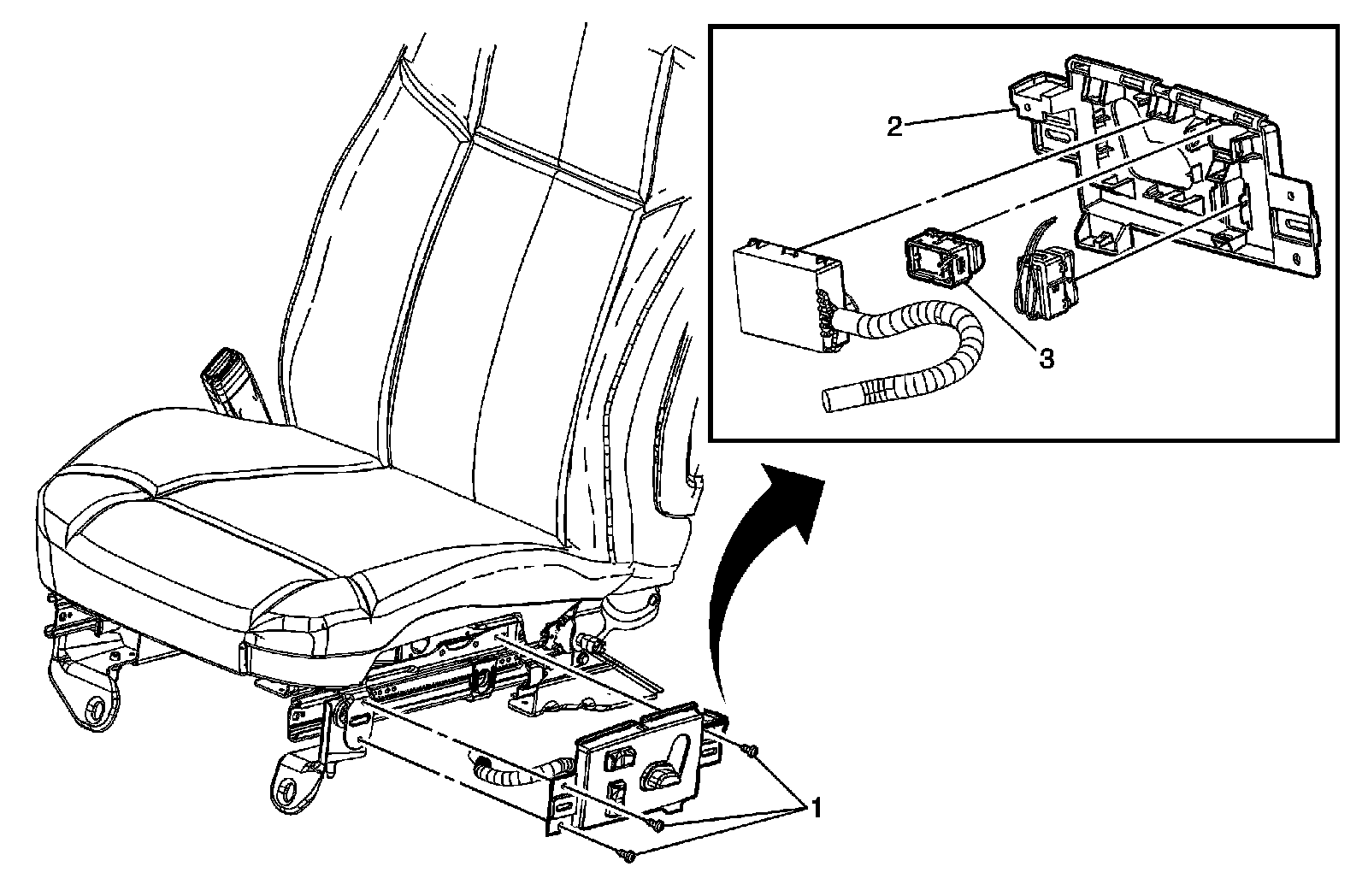 2

3

1