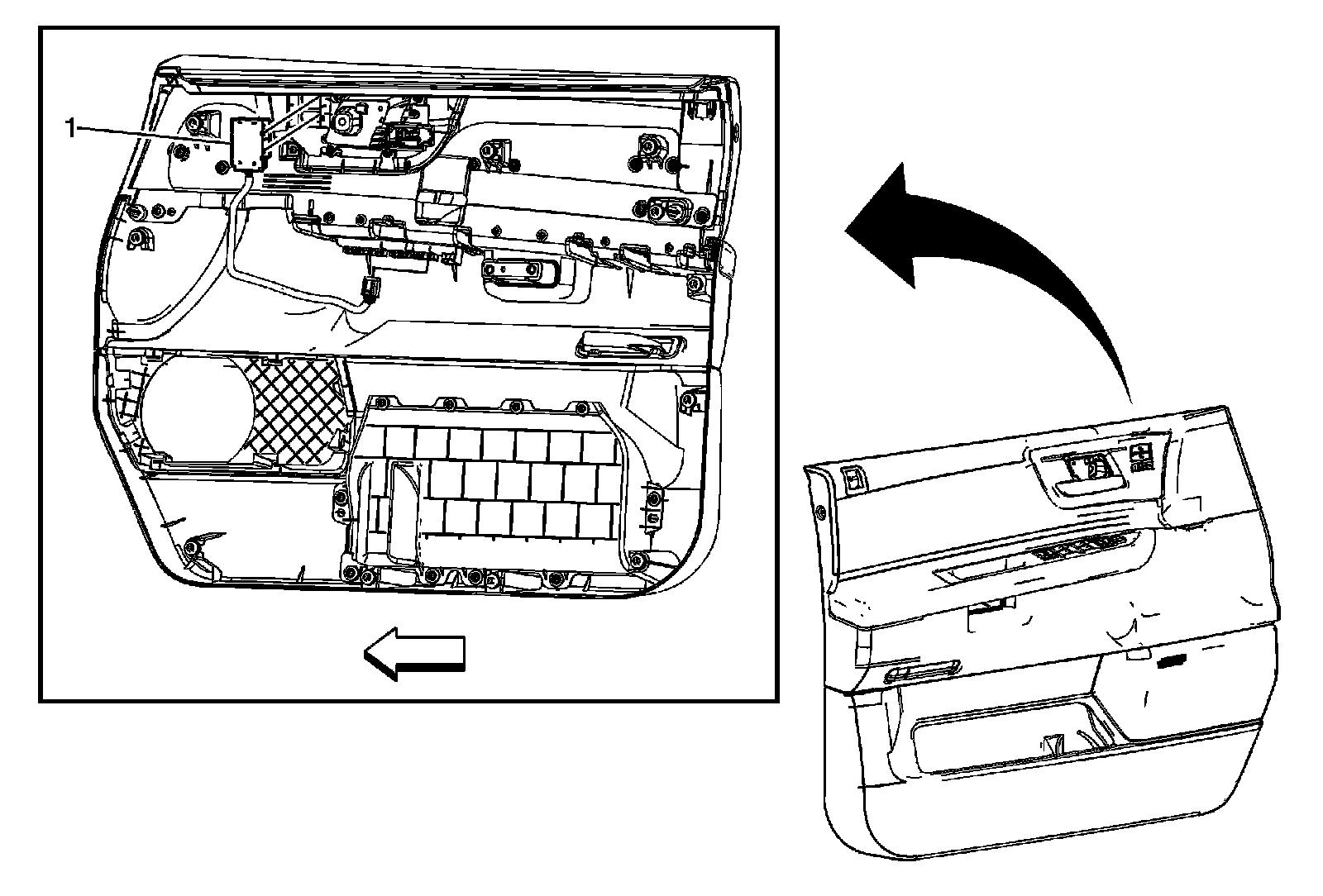 1