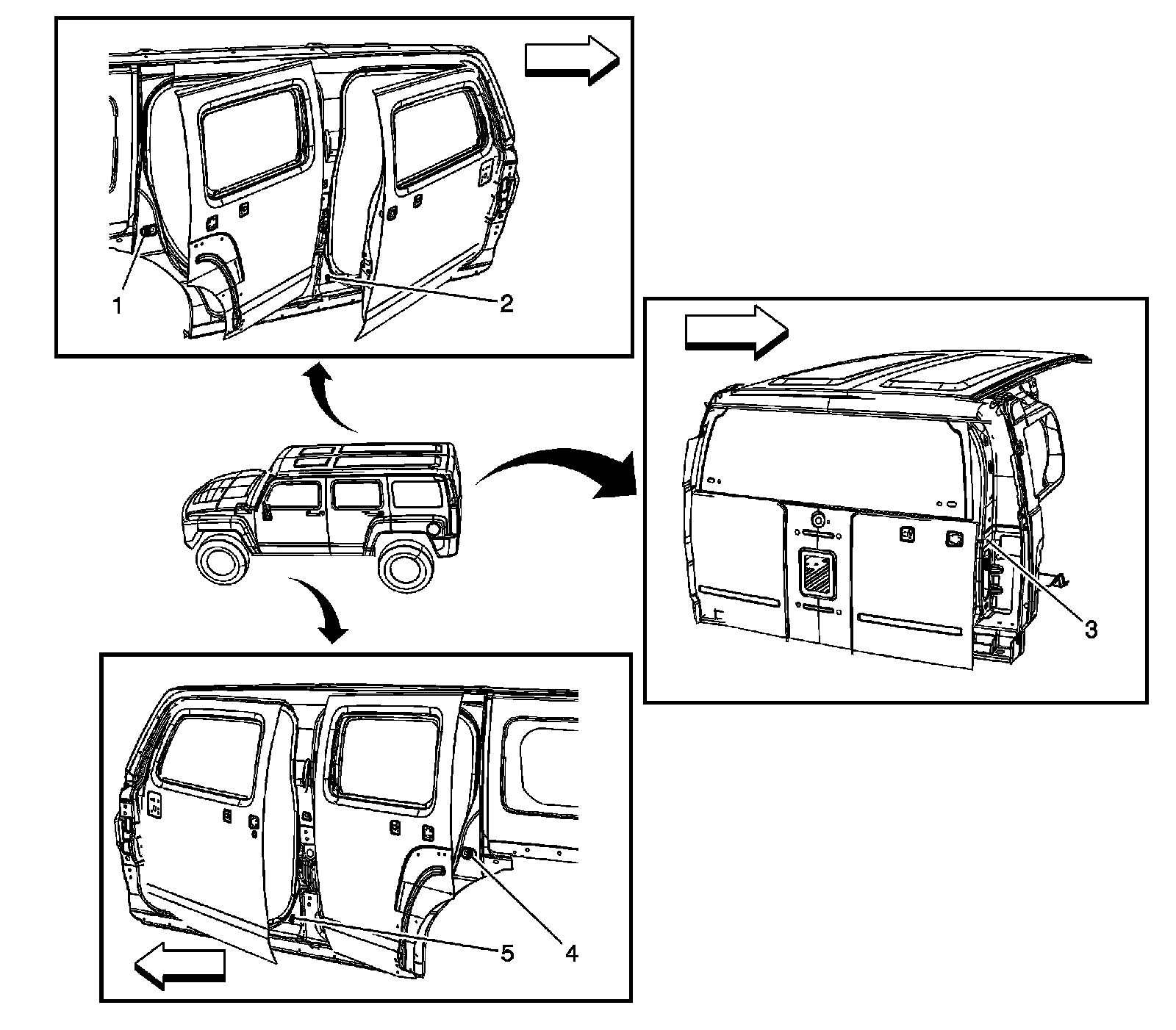 1
2
3
5
4