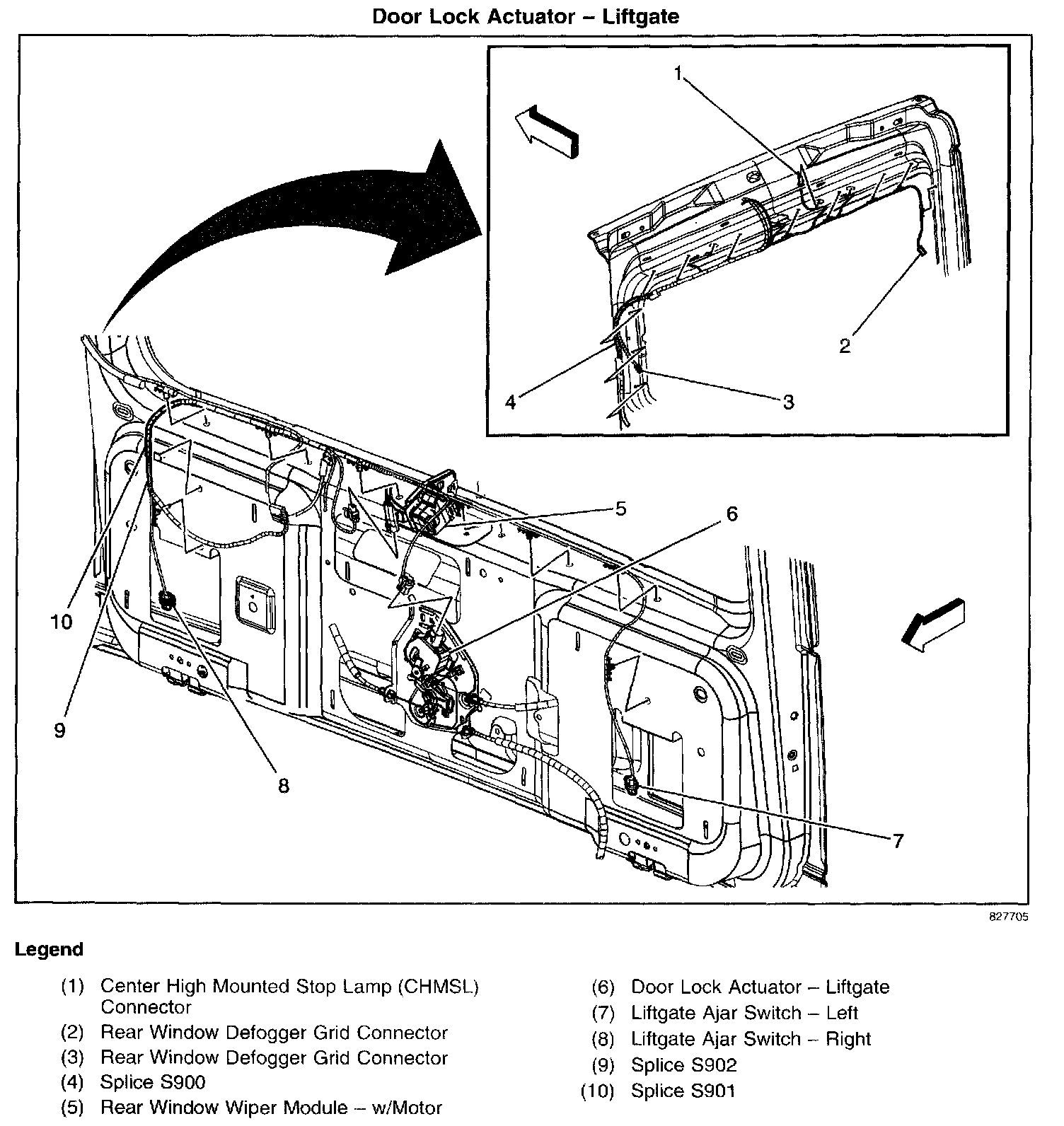 Door Lock Actuator – Liftgate

1
2
3
4
5
6
7
8
9
10

827705

Legend

(1) Center High Mounted Stop Lamp (CHMSL) Connector
(2) Rear Window Defogger Grid Connector
(3) Rear Window Defogger Grid Connector
(4) Splice S900
(5) Rear Window Wiper Module – w/Motor

(6) Door Lock Actuator – Liftgate
(7) Liftgate Ajar Switch – Left
(8) Liftgate Ajar Switch – Right
(9) Splice S902
(10) Splice S901