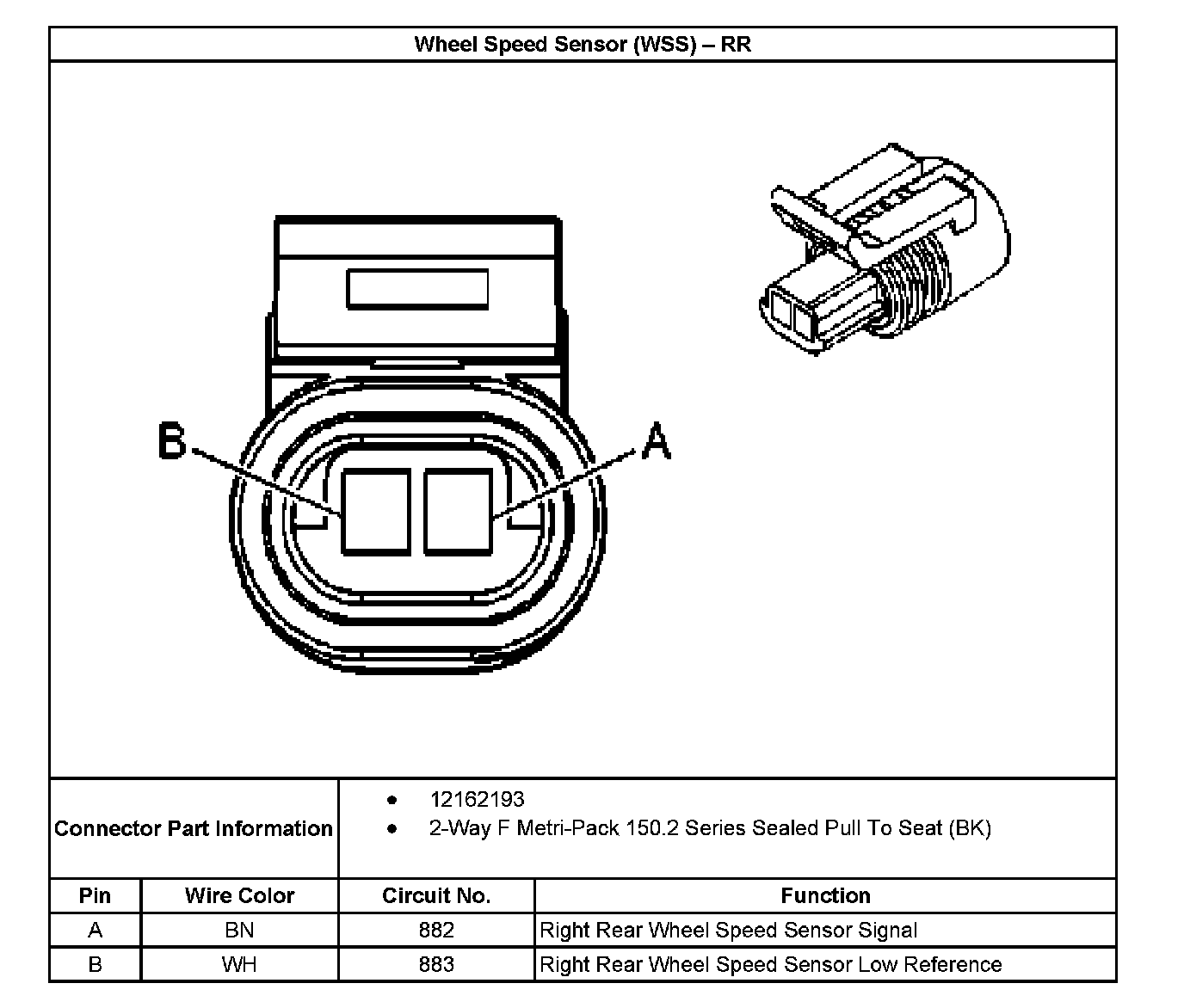 Wheel Speed Sensor (WSS) – RR

B

A

Connector Part Information

• 12162193
• 2-Way F Metri-Pack 150.2 Series Sealed Pull To Seat (BK)

| Pin | Wire Color | Circuit No. | Function |
|---|---|---|---|
| A | BN | 882 | Right Rear Wheel Speed Sensor Signal |
| B | WH | 883 | Right Rear Wheel Speed Sensor Low Reference |