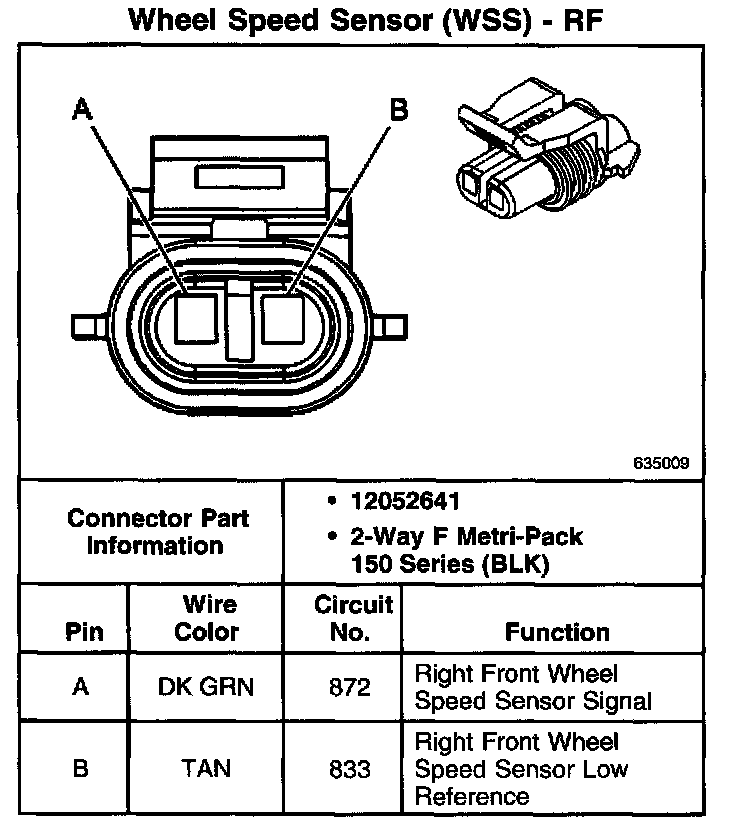 Wheel Speed Sensor (WSS) - RF

A

B

635009

Connector Part Information

• 12052641
• 2-Way F Metri-Pack 150 Series (BLK)

| Pin | Wire Color | Circuit No. | Function |
|---|---|---|---|
| A | DK GRN | 872 | Right Front Wheel Speed Sensor Signal |
| B | TAN | 833 | Right Front Wheel Speed Sensor Low Reference |