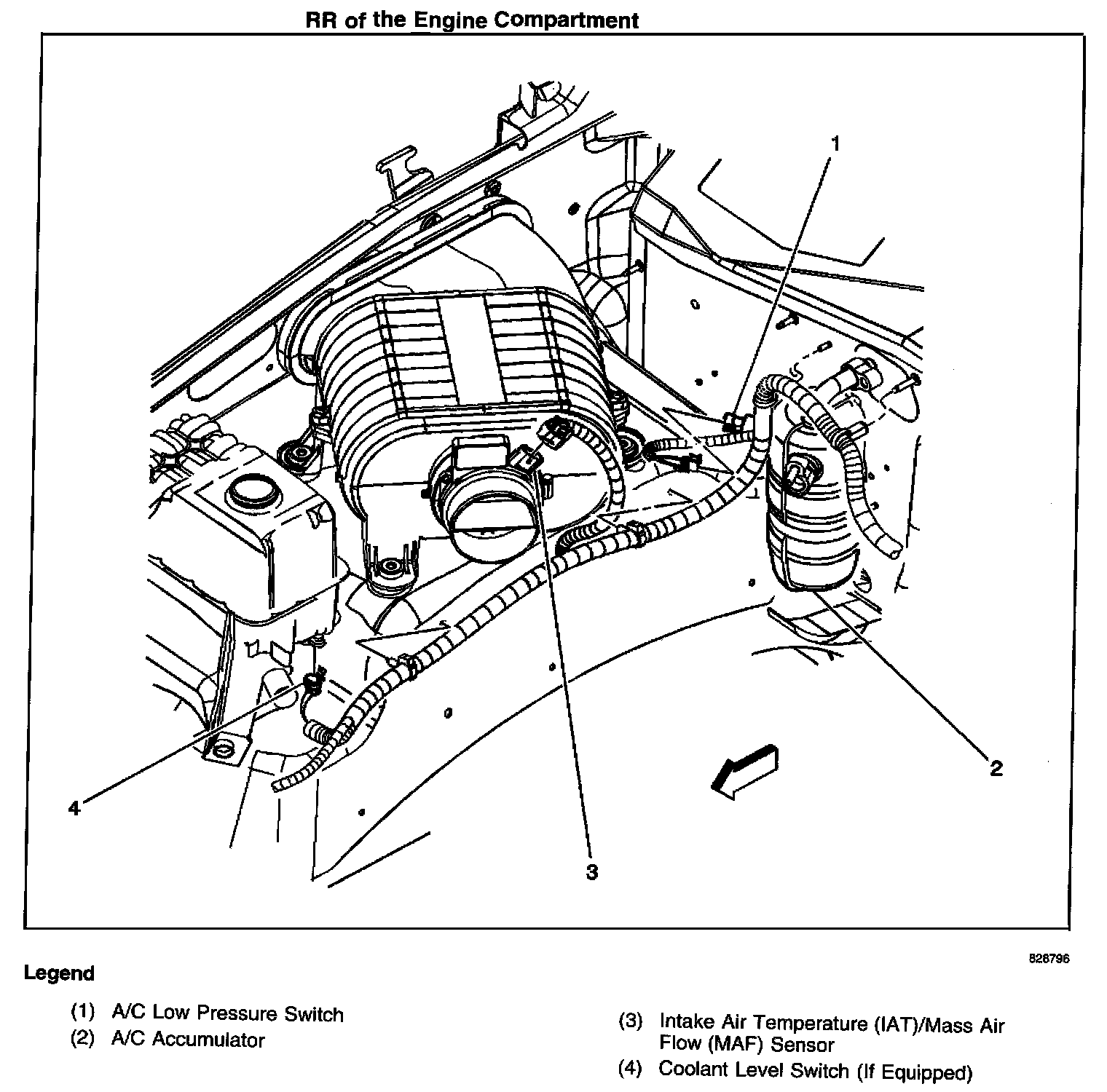 RR of the Engine Compartment

1

2

3

4

826796

Legend

(1) A/C Low Pressure Switch
(2) A/C Accumulator

(3) Intake Air Temperature (IAT)/Mass Air Flow (MAF) Sensor
(4) Coolant Level Switch (If Equipped)