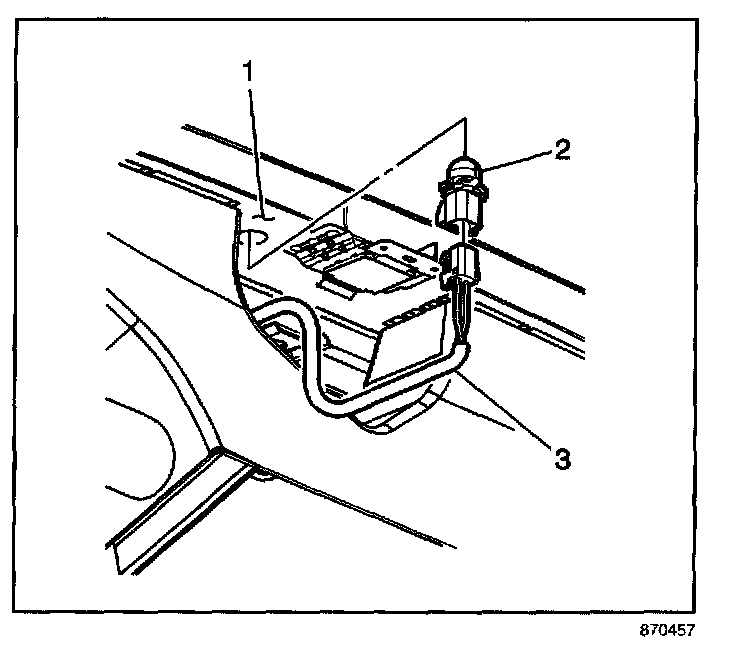 1
2
3
870457