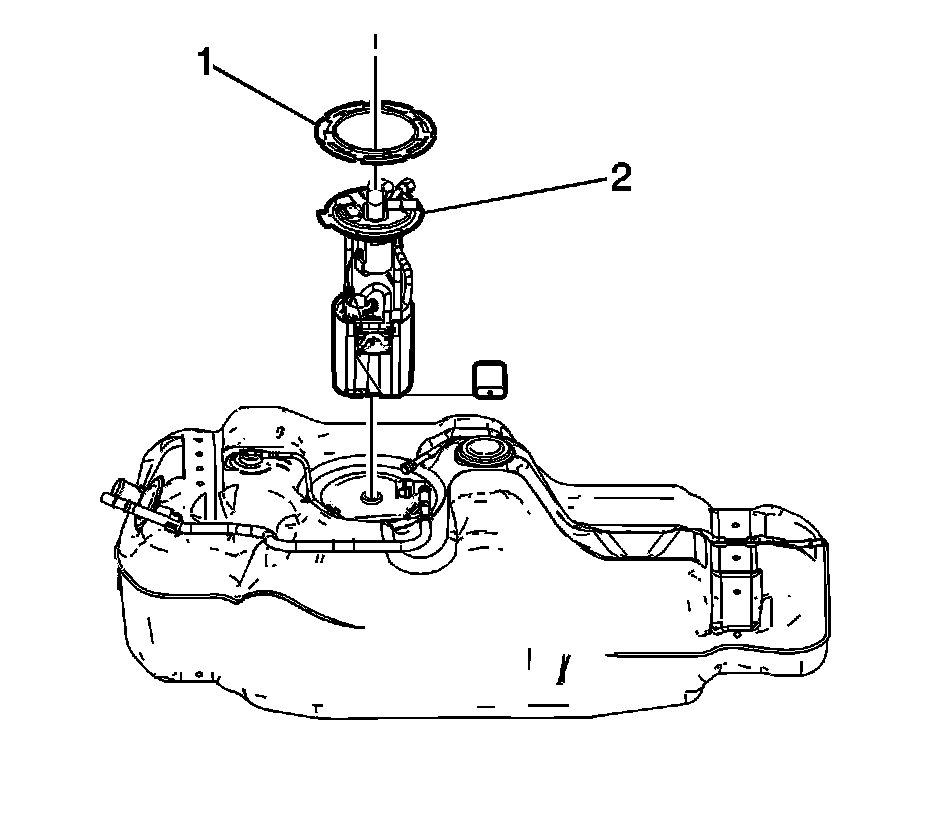 1

2