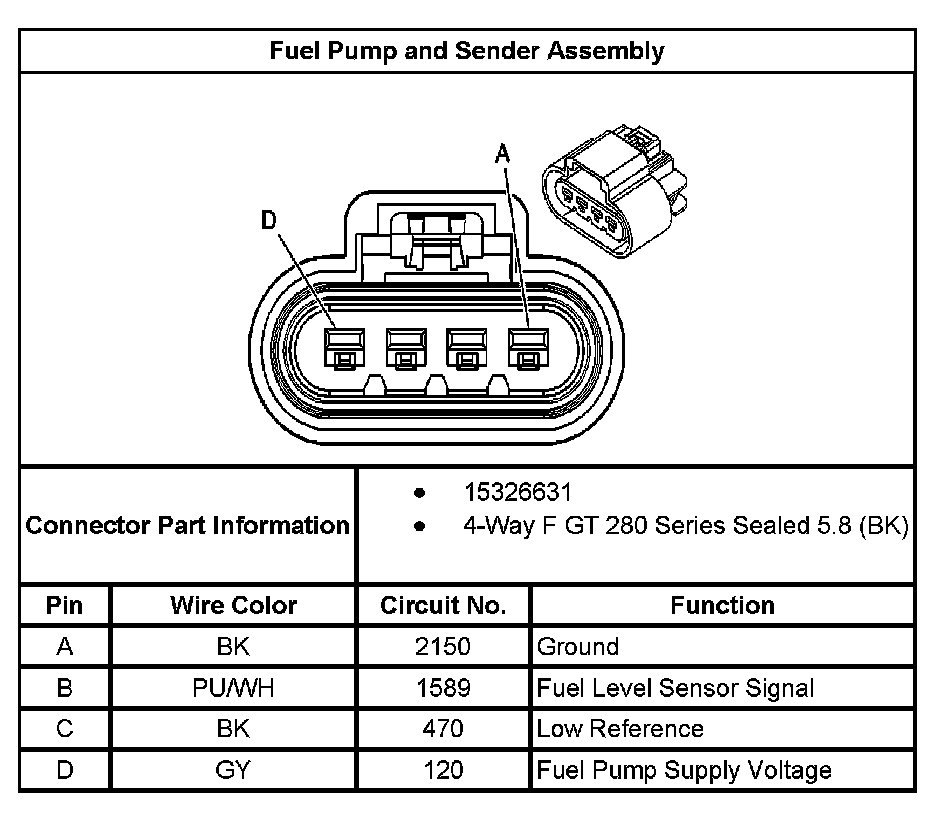 Fuel Pump and Sender Assembly

D

A

Connector Part Information

- 15326631
- 4-Way F GT 280 Series Sealed 5.8 (BK)

| Pin | Wire Color | Circuit No. | Function |
|---|---|---|---|
| A | BK | 2150 | Ground |
| B | PU/WH | 1589 | Fuel Level Sensor Signal |
| C | BK | 470 | Low Reference |
| D | GY | 120 | Fuel Pump Supply Voltage |