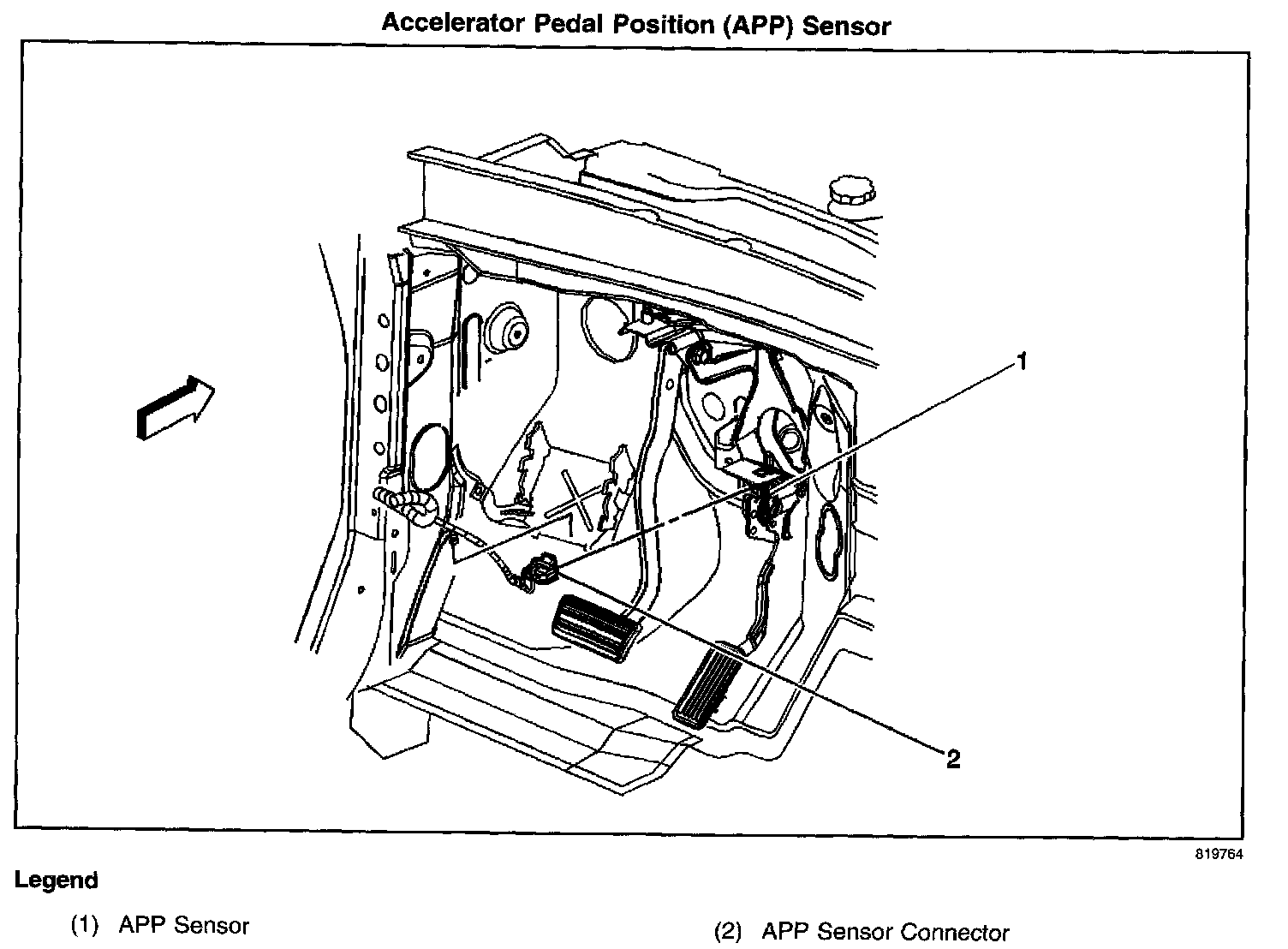 Accelerator Pedal Position (APP) Sensor

1

2

819764

Legend

(1) APP Sensor

(2) APP Sensor Connector