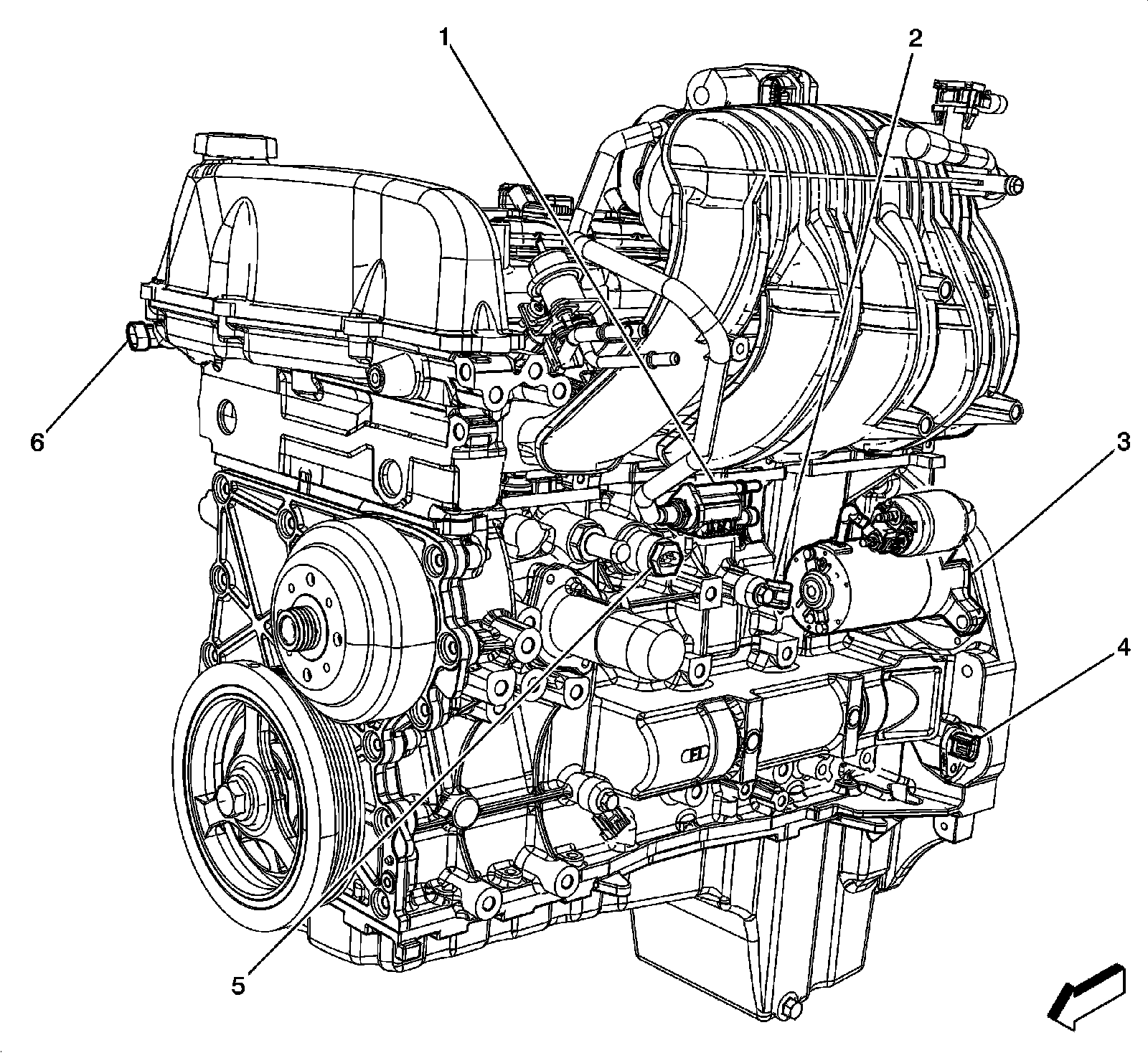 1
2
6
3
4
5