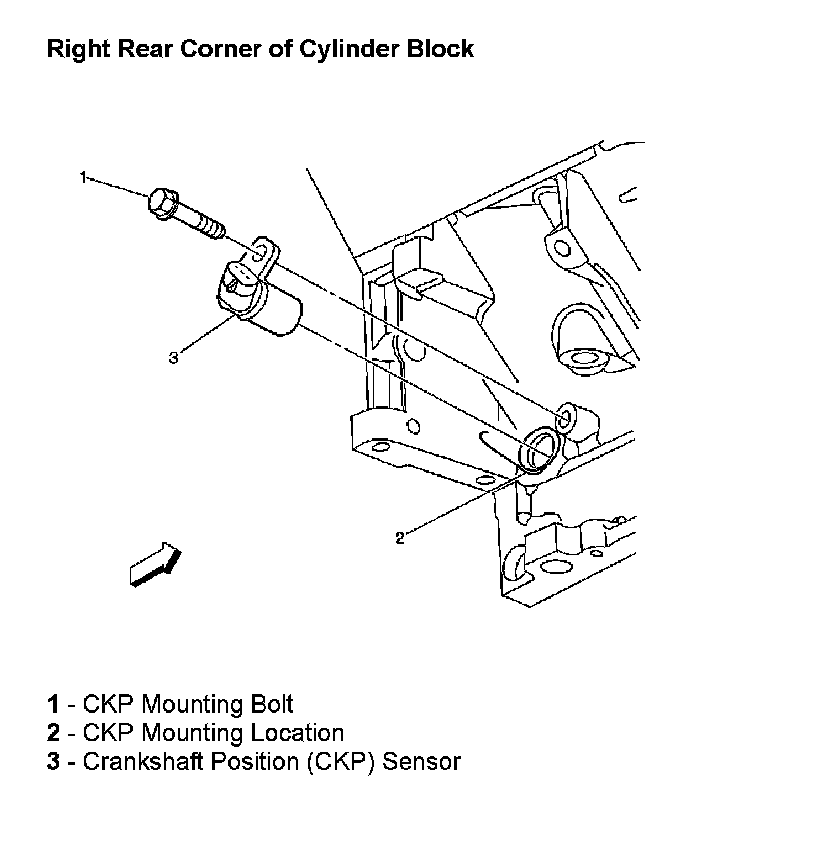 Right Rear Corner of Cylinder Block

1

3

2

1 - CKP Mounting Bolt
2 - CKP Mounting Location
3 - Crankshaft Position (CKP) Sensor