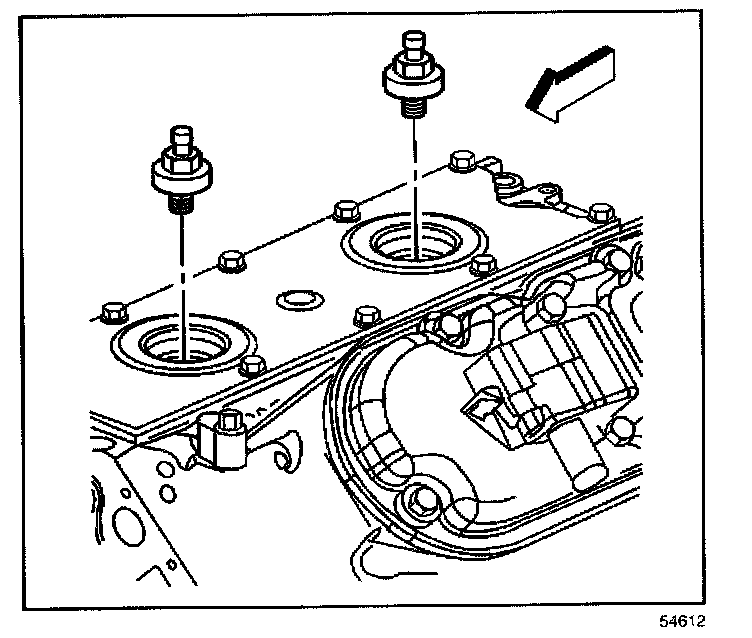 54612