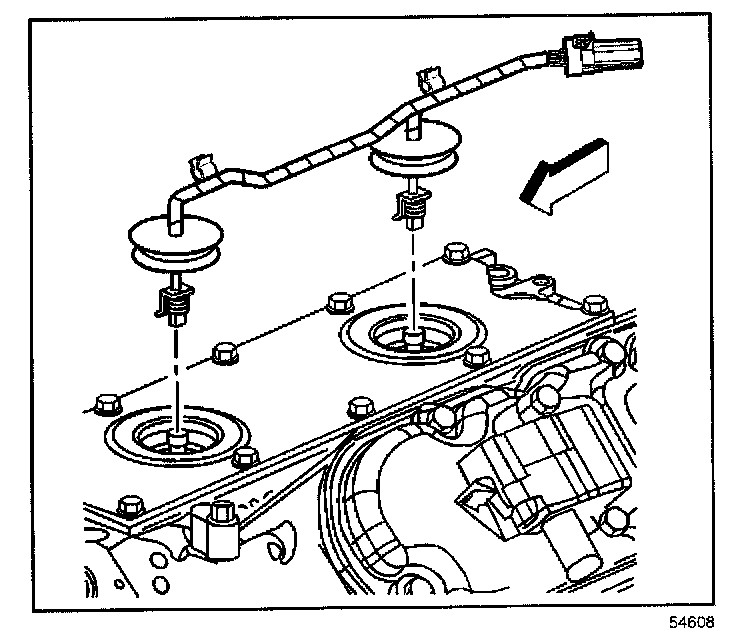 54608