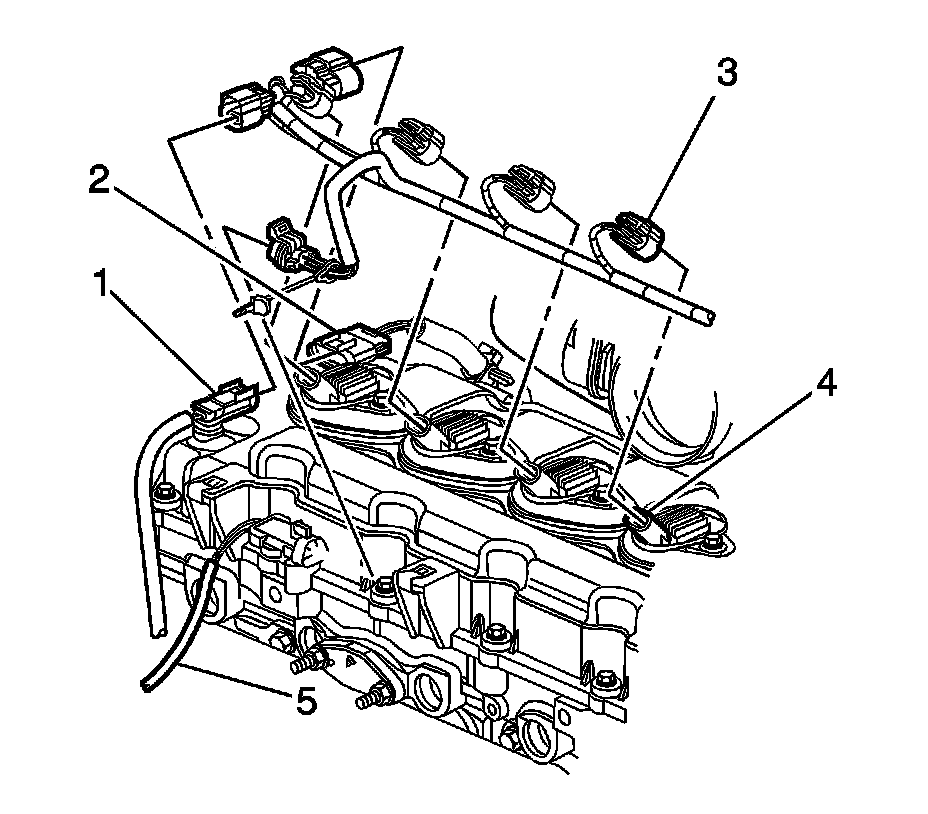 3
2
1
4
5