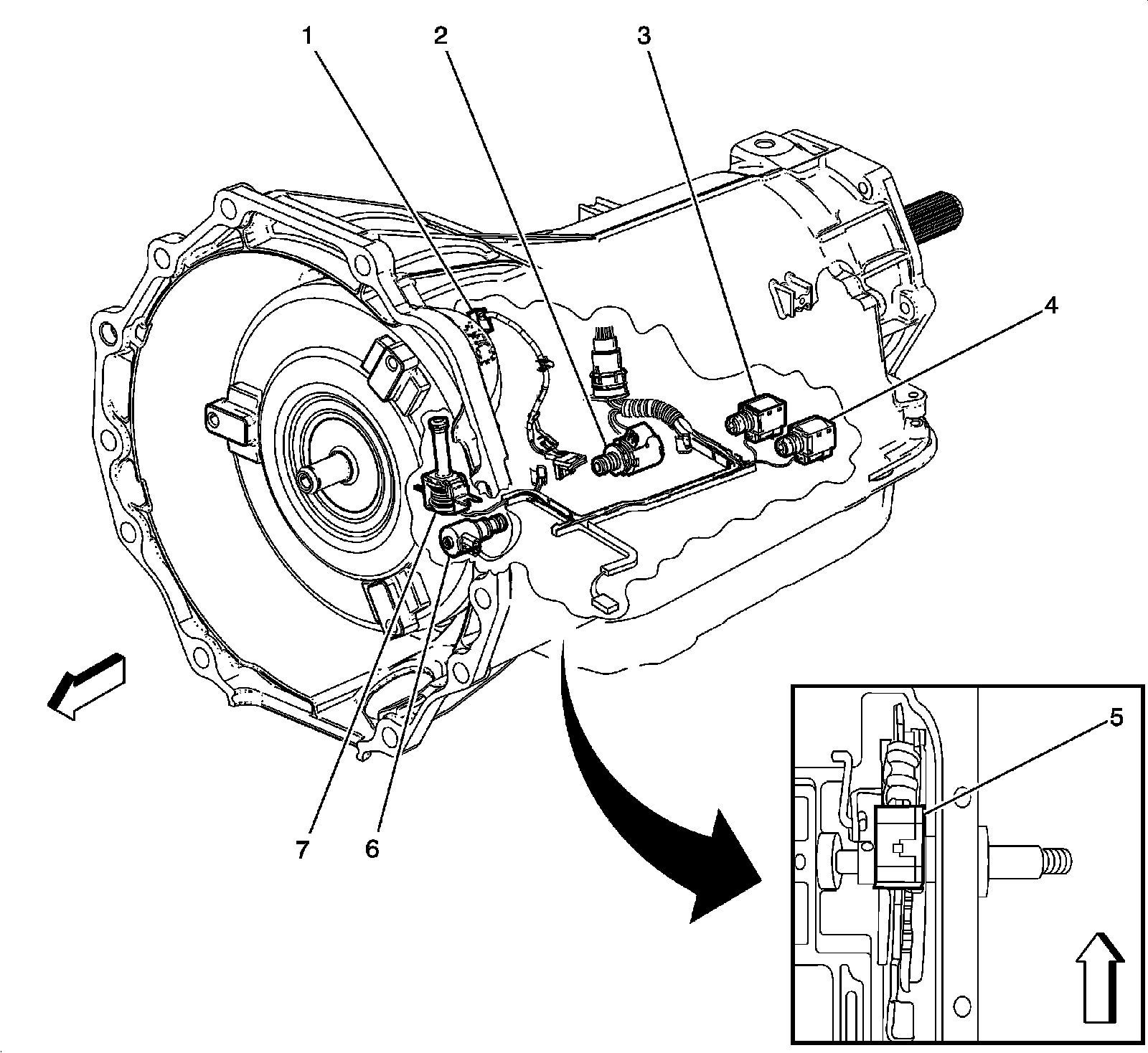 1
2
3
4
7
6
5