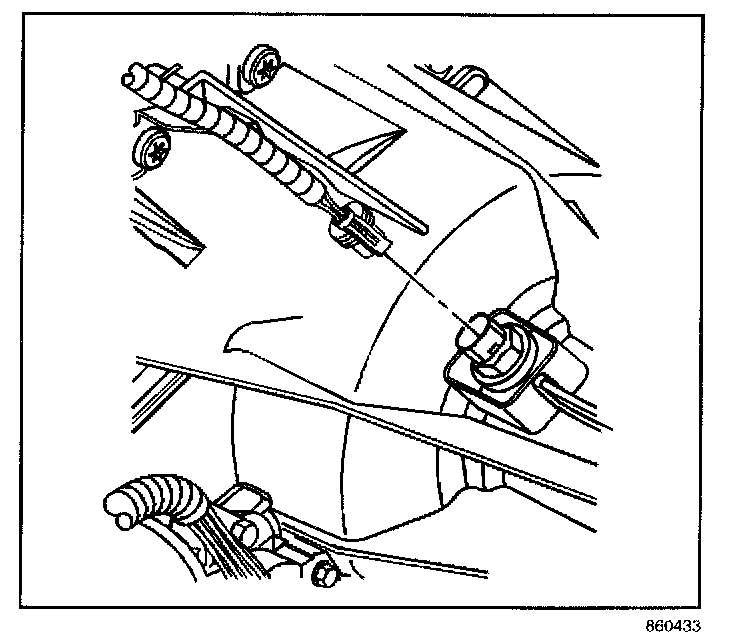 860433