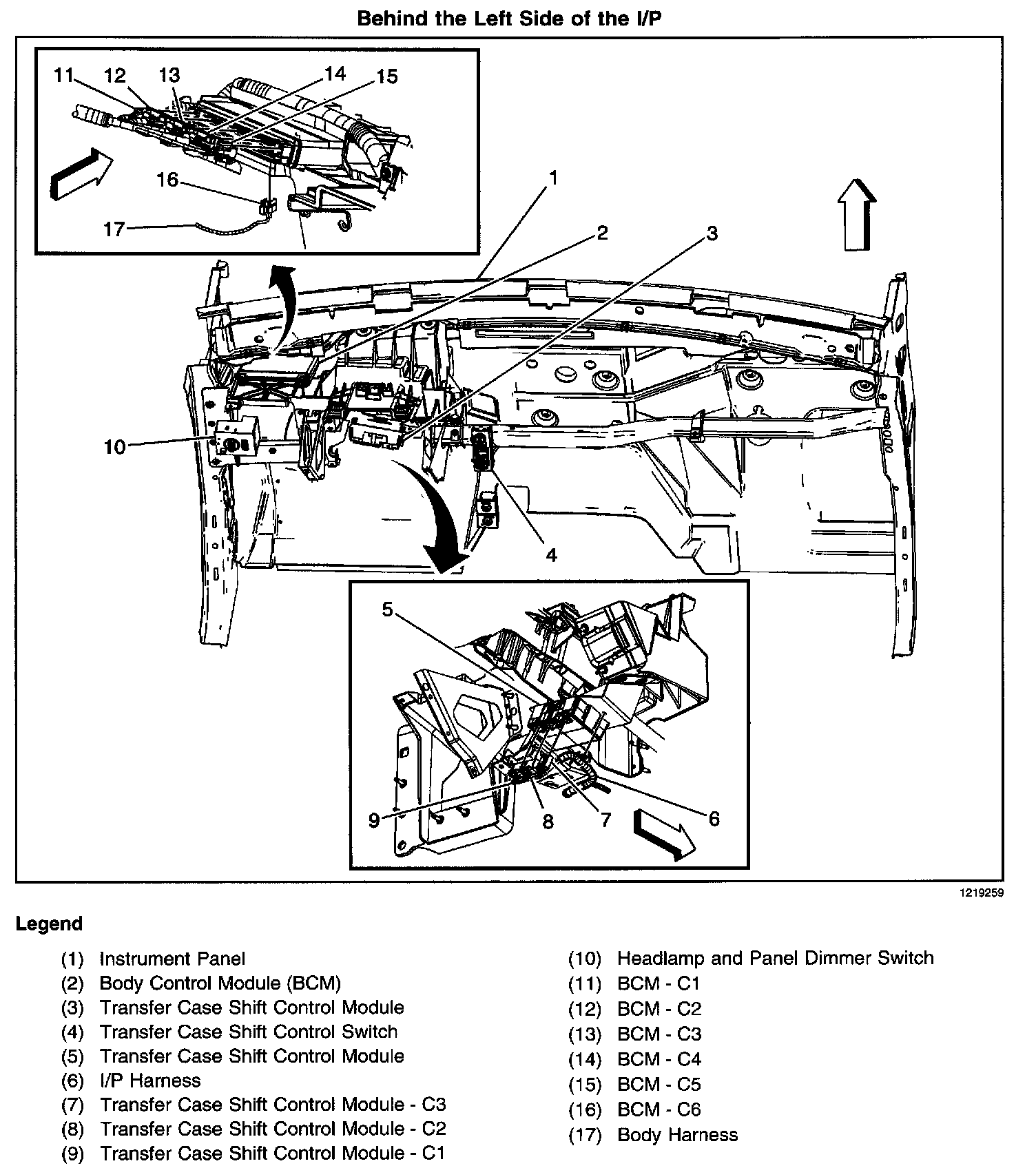 Behind the Left Side of the I/P

11 12 13 14 15

16

17

1

2

3

10

4

5

9 8 7 6

1219259

Legend

(1) Instrument Panel
(2) Body Control Module (BCM)
(3) Transfer Case Shift Control Module
(4) Transfer Case Shift Control Switch
(5) Transfer Case Shift Control Module
(6) I/P Harness
(7) Transfer Case Shift Control Module - C3
(8) Transfer Case Shift Control Module - C2
(9) Transfer Case Shift Control Module - C1

(10) Headlamp and Panel Dimmer Switch
(11) BCM - C1
(12) BCM - C2
(13) BCM - C3
(14) BCM - C4
(15) BCM - C5
(16) BCM - C6
(17) Body Harness