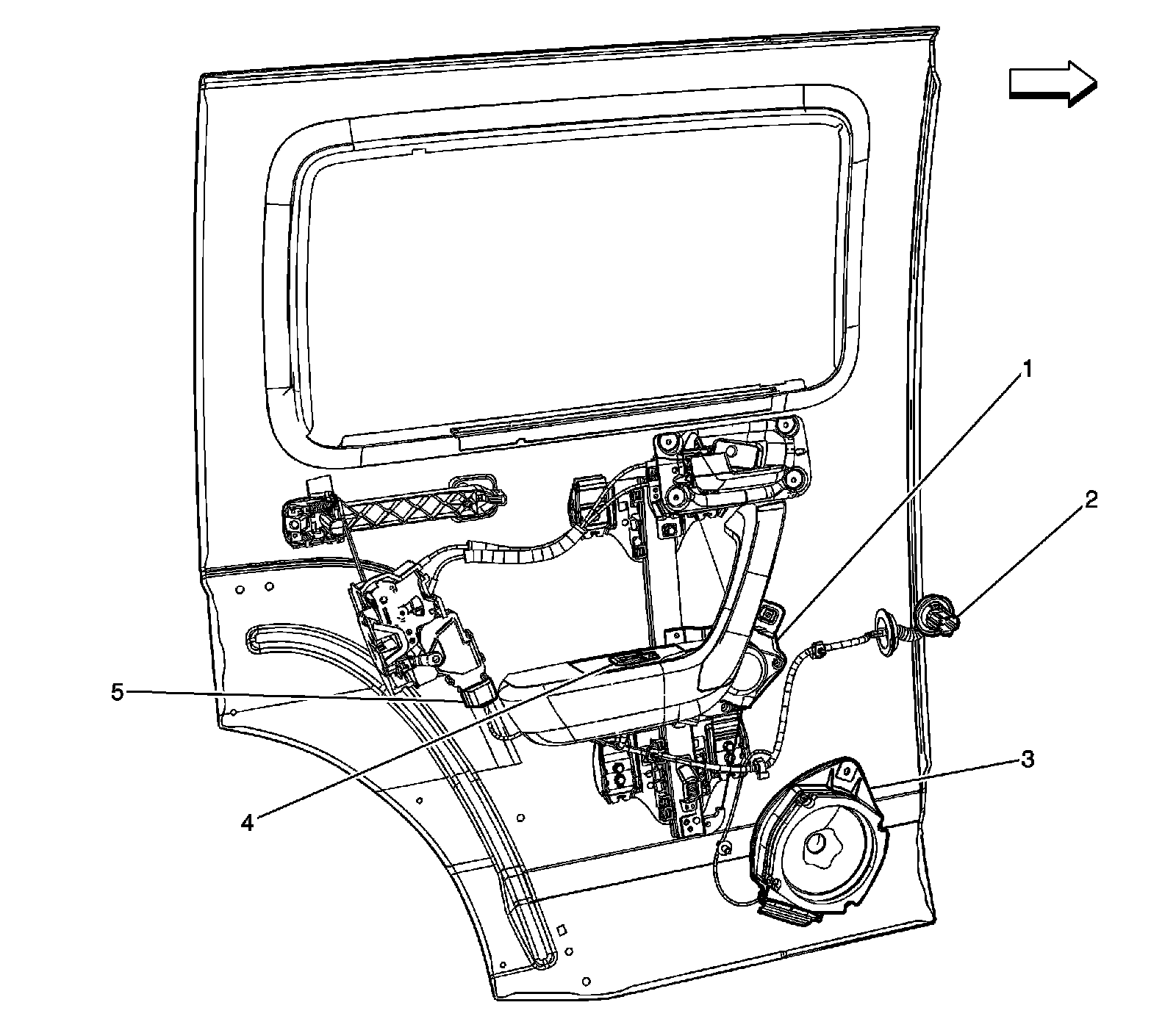 1
2
5
3
4