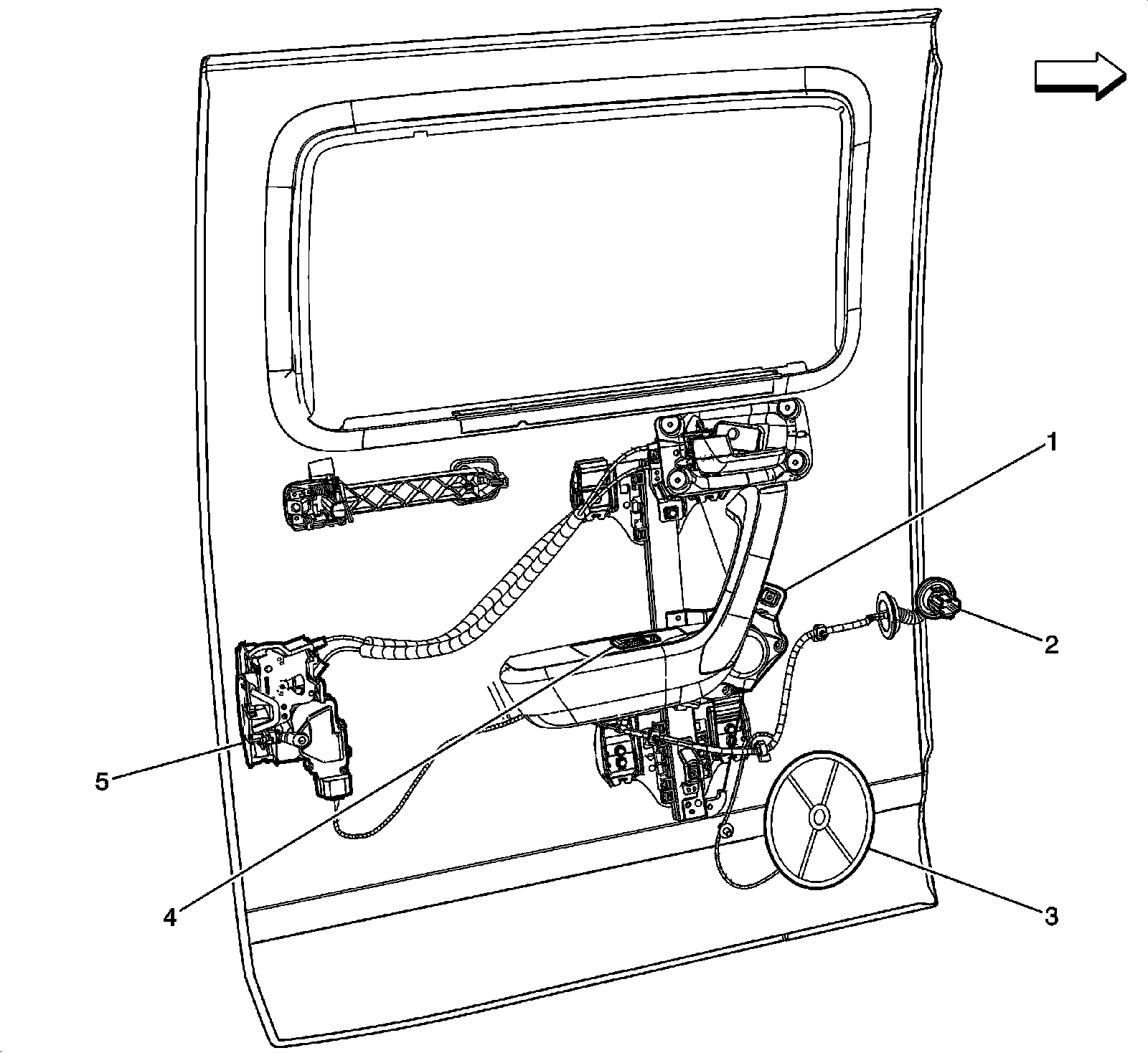 1
2
5
4
3