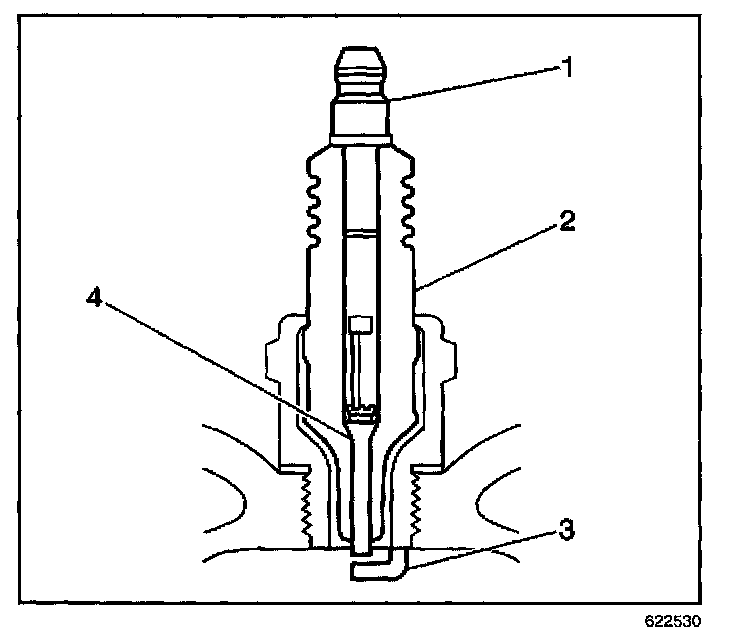 1
2
4
3
622530