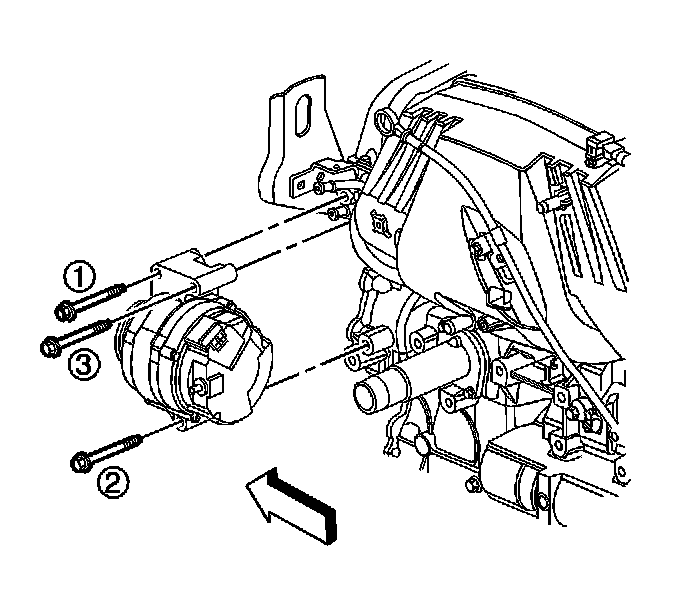 1
3
2