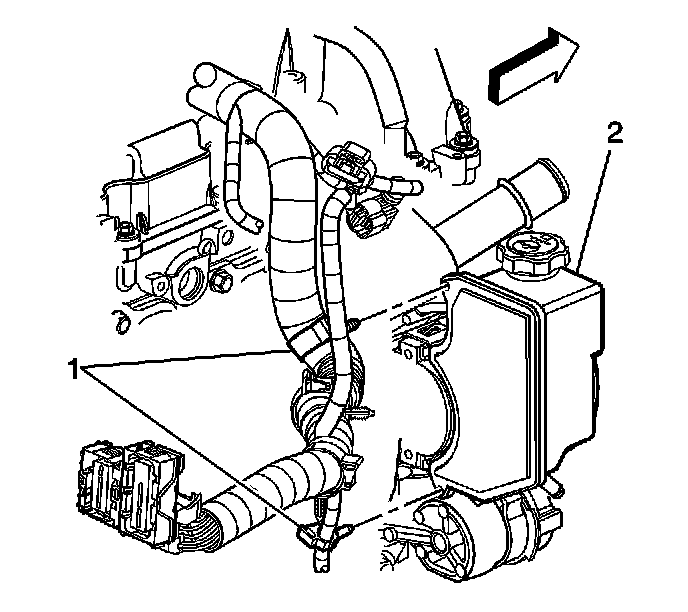 2

1