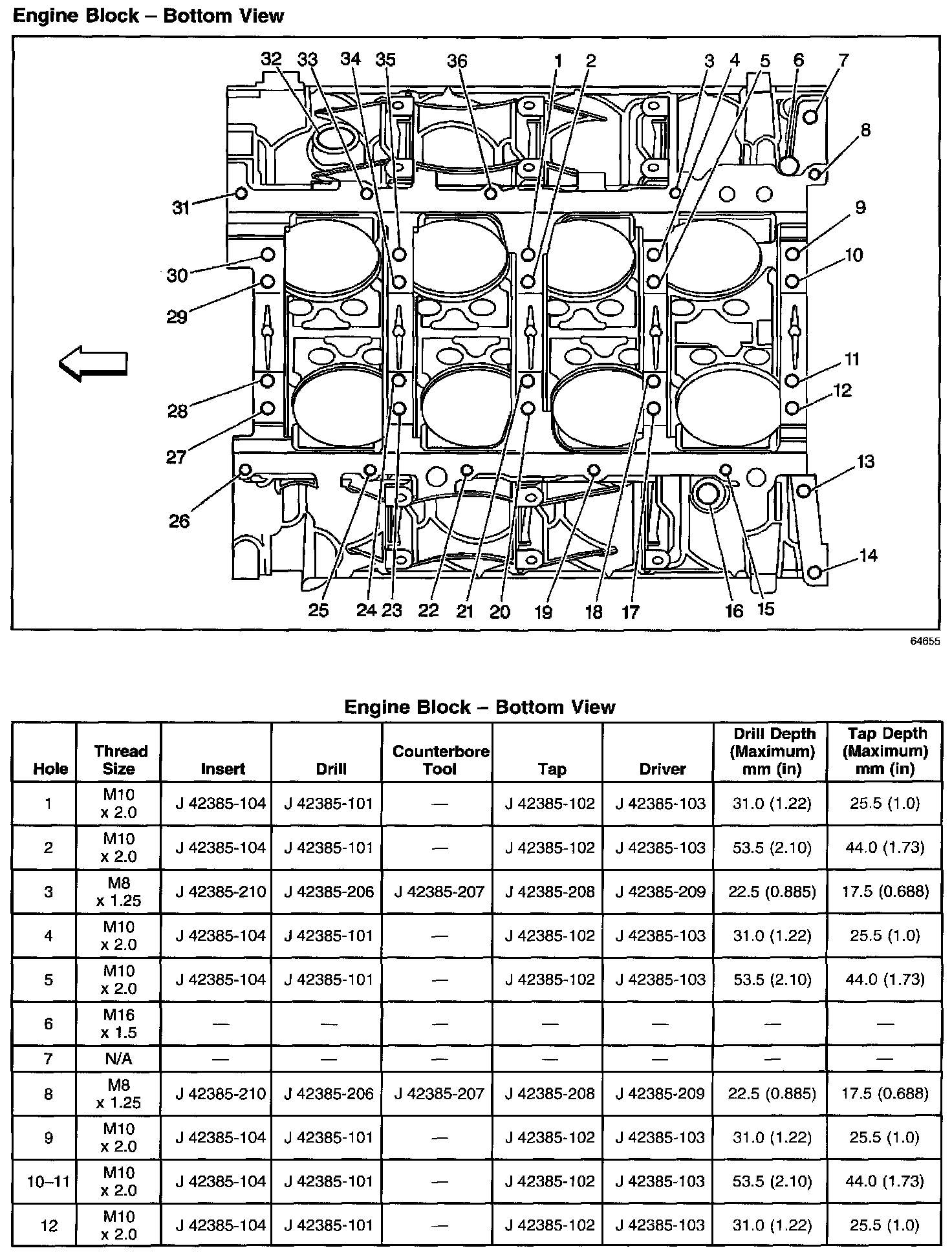 Engine Block – Bottom View

32 33 34 35 36 1 2 3 4 5 6 7 8 9 10 11 12 13 14 31 30 29 28 27 26 25 24 23 22 21 20 19 18 17 16 15

64655

Engine Block – Bottom View

| Hole | Thread Size | Insert | Drill | Counterbore Tool | Tap | Driver | Drill Depth (Maximum) mm (in) | Tap Depth (Maximum) mm (in) |
|---|---|---|---|---|---|---|---|---|
| 1 | M10 x 2.0 | J 42385-104 | J 42385-101 | — | J 42385-102 | J 42385-103 | 31.0 (1.22) | 25.5 (1.0) |
| 2 | M10 x 2.0 | J 42385-104 | J 42385-101 | — | J 42385-102 | J 42385-103 | 53.5 (2.10) | 44.0 (1.73) |
| 3 | M8 x 1.25 | J 42385-210 | J 42385-206 | J 42385-207 | J 42385-208 | J 42385-209 | 22.5 (0.885) | 17.5 (0.688) |
| 4 | M10 x 2.0 | J 42385-104 | J 42385-101 | — | J 42385-102 | J 42385-103 | 31.0 (1.22) | 25.5 (1.0) |
| 5 | M10 x 2.0 | J 42385-104 | J 42385-101 | — | J 42385-102 | J 42385-103 | 53.5 (2.10) | 44.0 (1.73) |
| 6 | M16 x 1.5 | — | — | — | — | — | — | — |
| 7 | N/A | — | — | — | — | — | — | — |
| 8 | M8 x 1.25 | J 42385-210 | J 42385-206 | J 42385-207 | J 42385-208 | J 42385-209 | 22.5 (0.885) | 17.5 (0.688) |
| 9 | M10 x 2.0 | J 42385-104 | J 42385-101 | — | J 42385-102 | J 42385-103 | 31.0 (1.22) | 25.5 (1.0) |
| 10–11 | M10 x 2.0 | J 42385-104 | J 42385-101 | — | J 42385-102 | J 42385-103 | 53.5 (2.10) | 44.0 (1.73) |
| 12 | M10 x 2.0 | J 42385-104 | J 42385-101 | — | J 42385-102 | J 42385-103 | 31.0 (1.22) | 25.5 (1.0) |