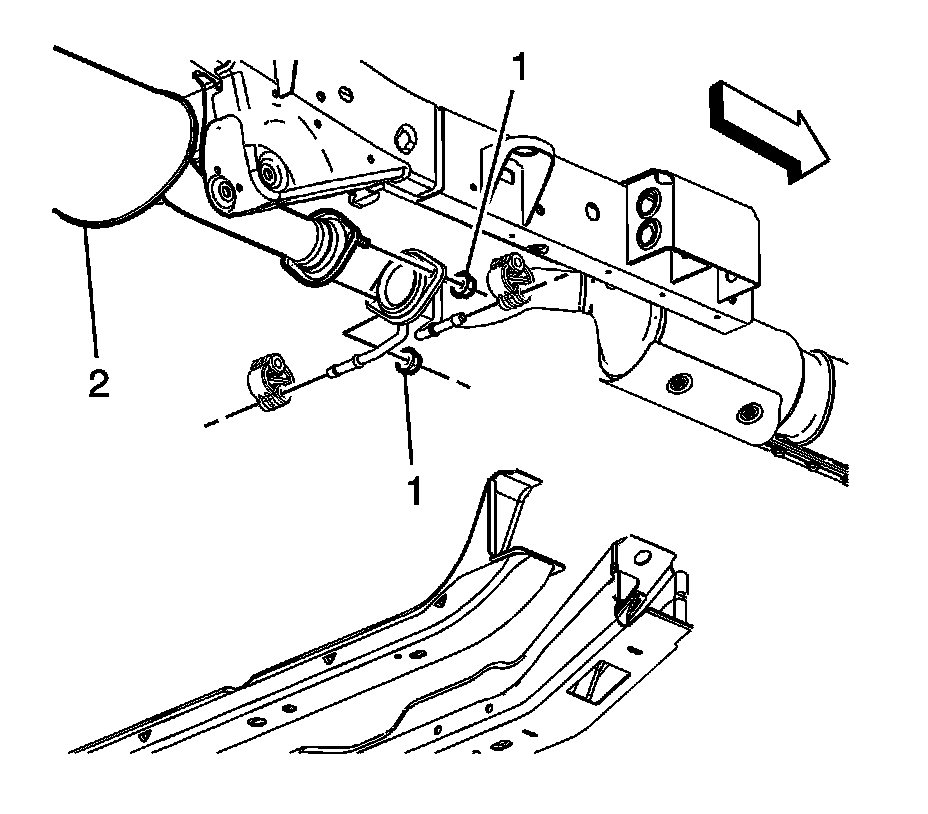 1

2

1