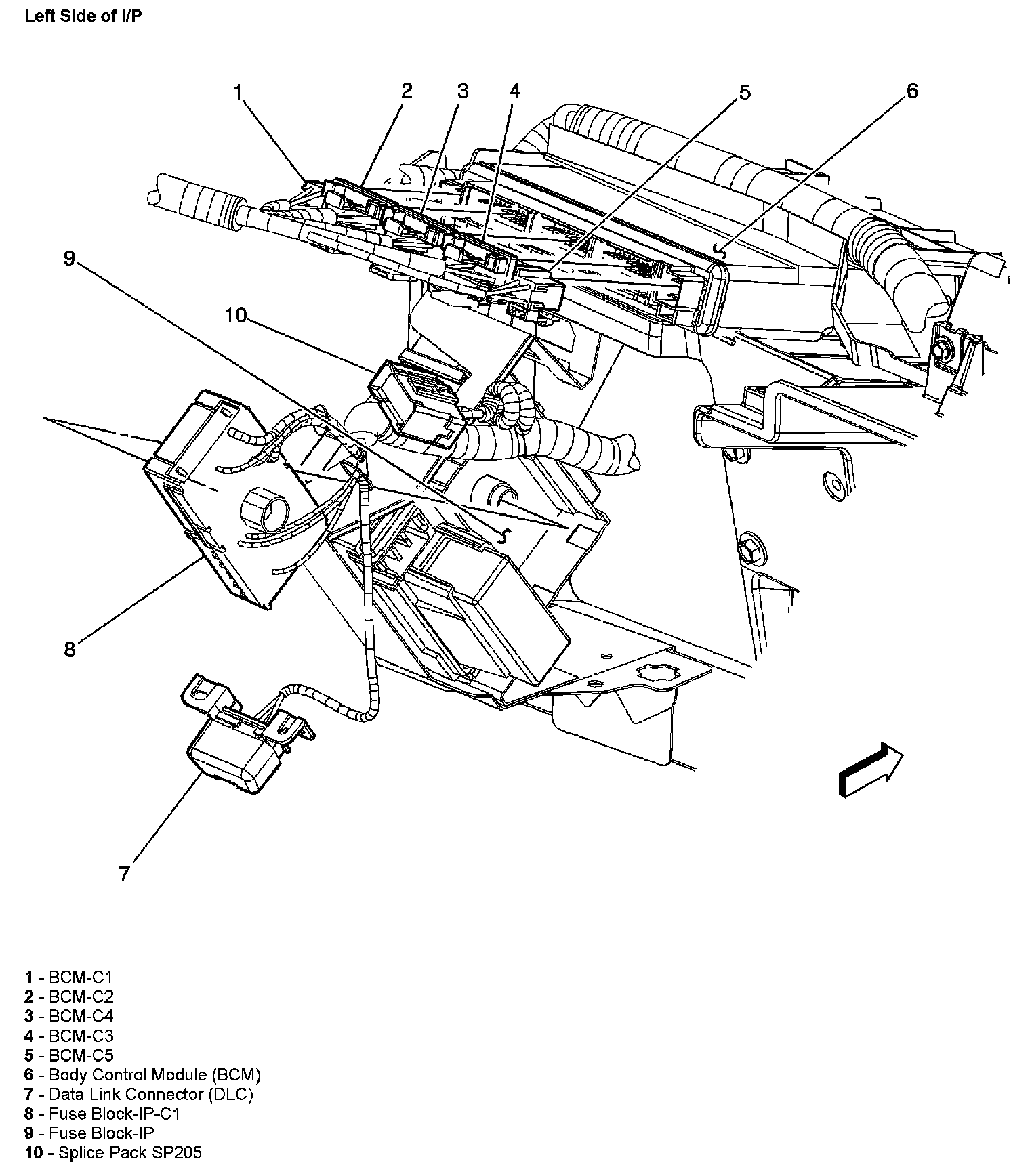 Left Side of I/P

1
2
3
4
5
6
9
10
8
7

1 - BCM-C1
2 - BCM-C2
3 - BCM-C4
4 - BCM-C3
5 - BCM-C5
6 - Body Control Module (BCM)
7 - Data Link Connector (DLC)
8 - Fuse Block-IP-C1
9 - Fuse Block-IP
10 - Splice Pack SP205