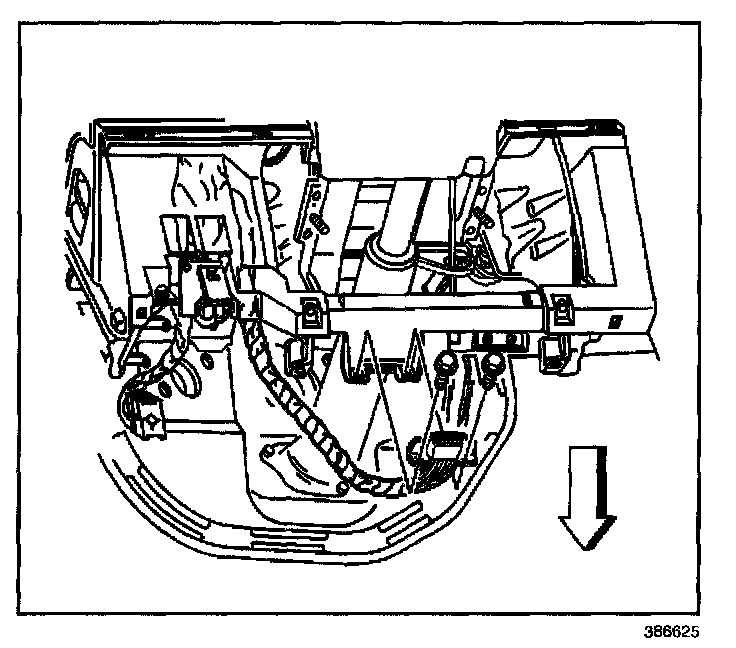 386625