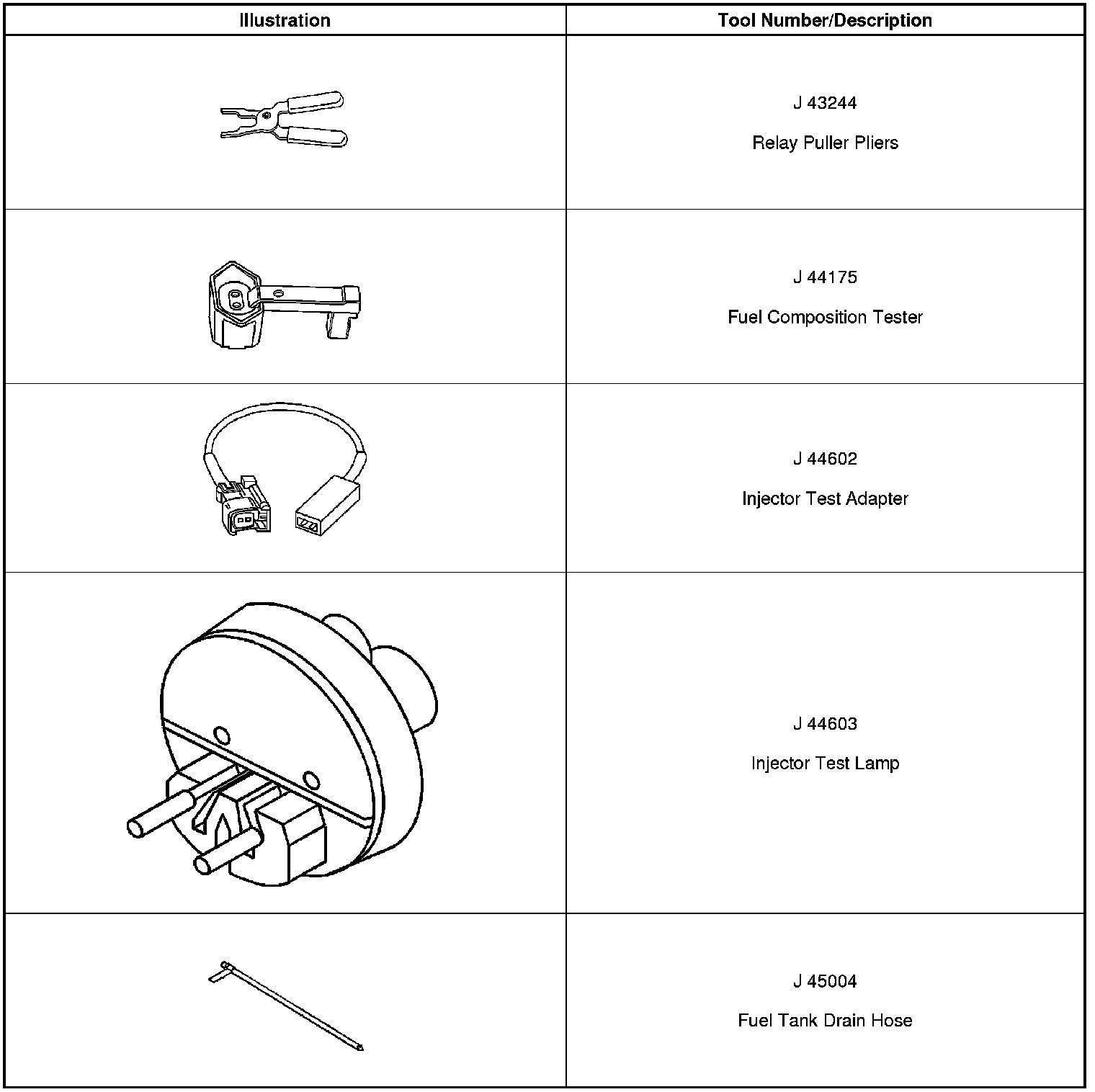 | Illustration | Tool Number/Description |
|---|---|
| | J 43244 Relay Puller Pliers |
| | J 44175 Fuel Composition Tester |
| | J 44602 Injector Test Adapter |
| | J 44603 Injector Test Lamp |
| | J 45004 Fuel Tank Drain Hose |