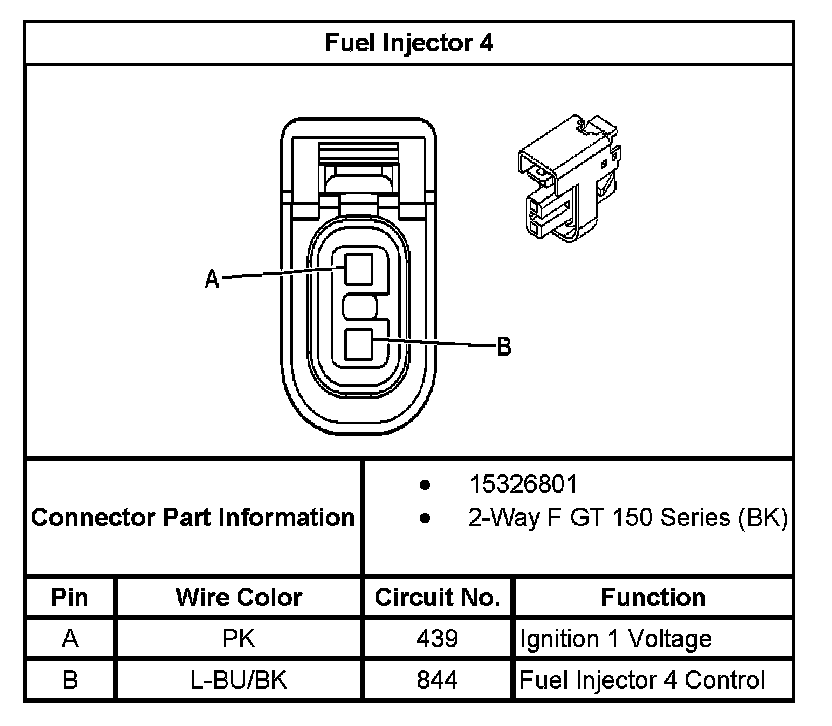 Fuel Injector 4

A

B

Connector Part Information

- 15326801
- 2-Way F GT 150 Series (BK)

| Pin | Wire Color | Circuit No. | Function |
|---|---|---|---|
| A | PK | 439 | Ignition 1 Voltage |
| B | L-BU/BK | 844 | Fuel Injector 4 Control |