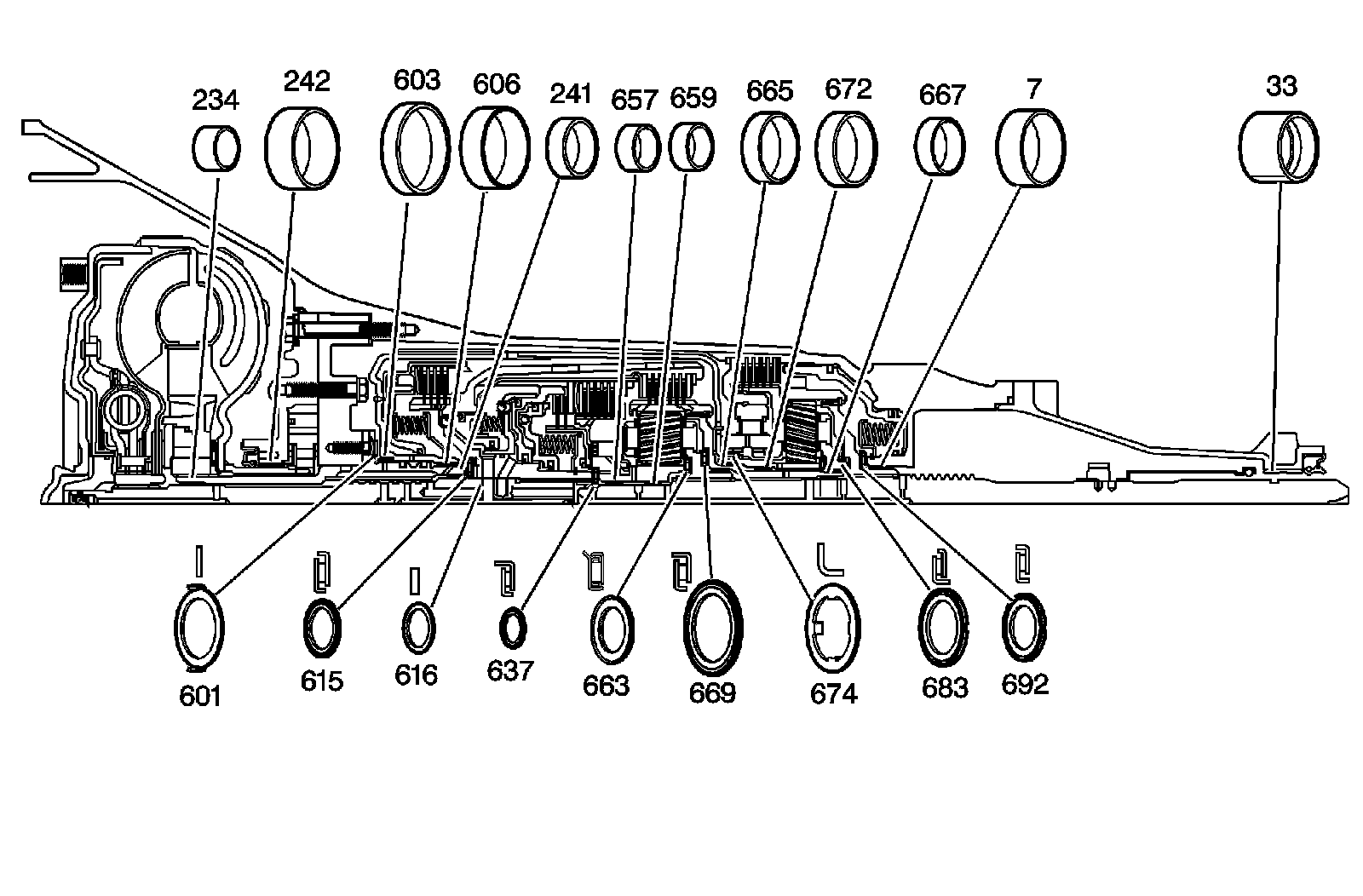 234
242
603
606
241
657
659
665
672
667
7
33

601
615
616
637
663
669
674
683
692