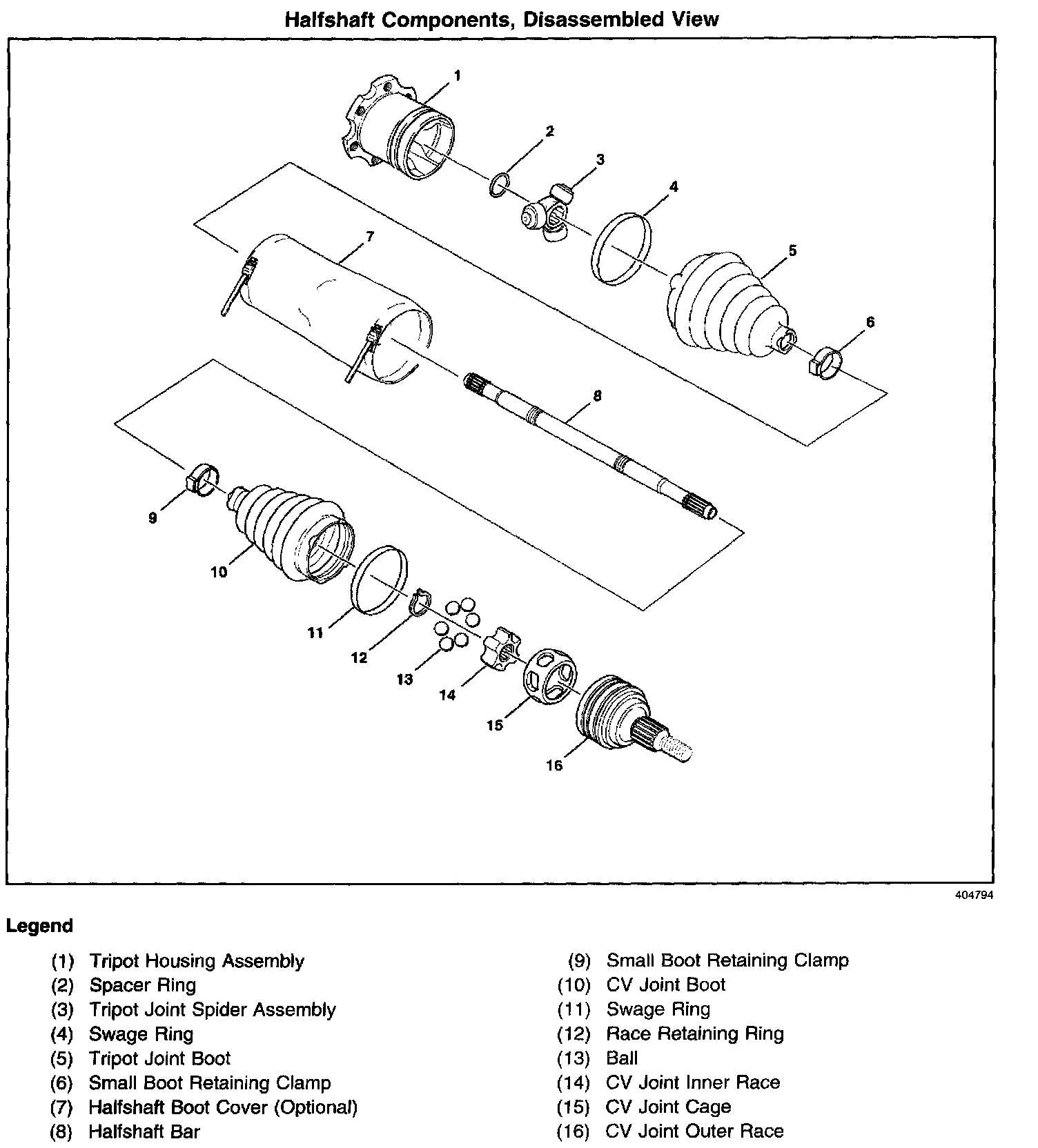 Halfshaft Components, Disassembled View

1
2
3
4
5
6
7
8
9
10
11
12
13
14
15
16

404794

Legend

(1) Tripot Housing Assembly
(2) Spacer Ring
(3) Tripot Joint Spider Assembly
(4) Swage Ring
(5) Tripot Joint Boot
(6) Small Boot Retaining Clamp
(7) Halfshaft Boot Cover (Optional)
(8) Halfshaft Bar

(9) Small Boot Retaining Clamp
(10) CV Joint Boot
(11) Swage Ring
(12) Race Retaining Ring
(13) Ball
(14) CV Joint Inner Race
(15) CV Joint Cage
(16) CV Joint Outer Race