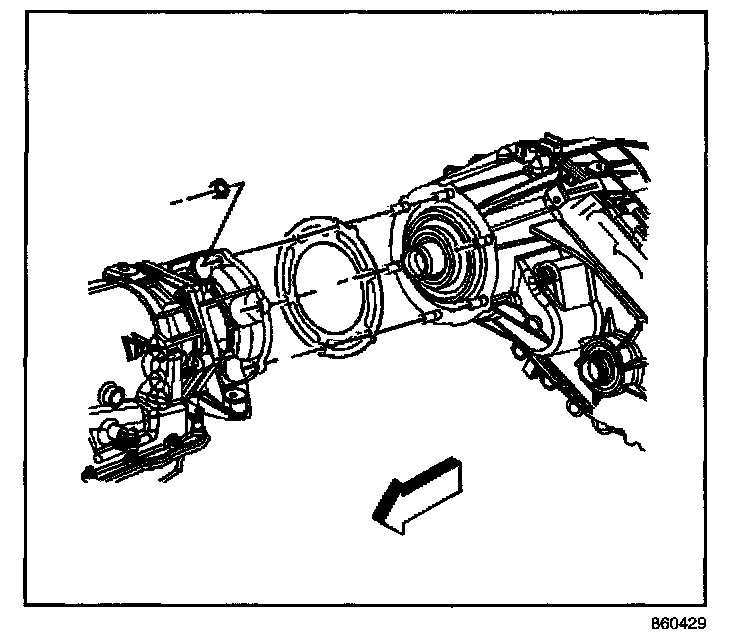 860429