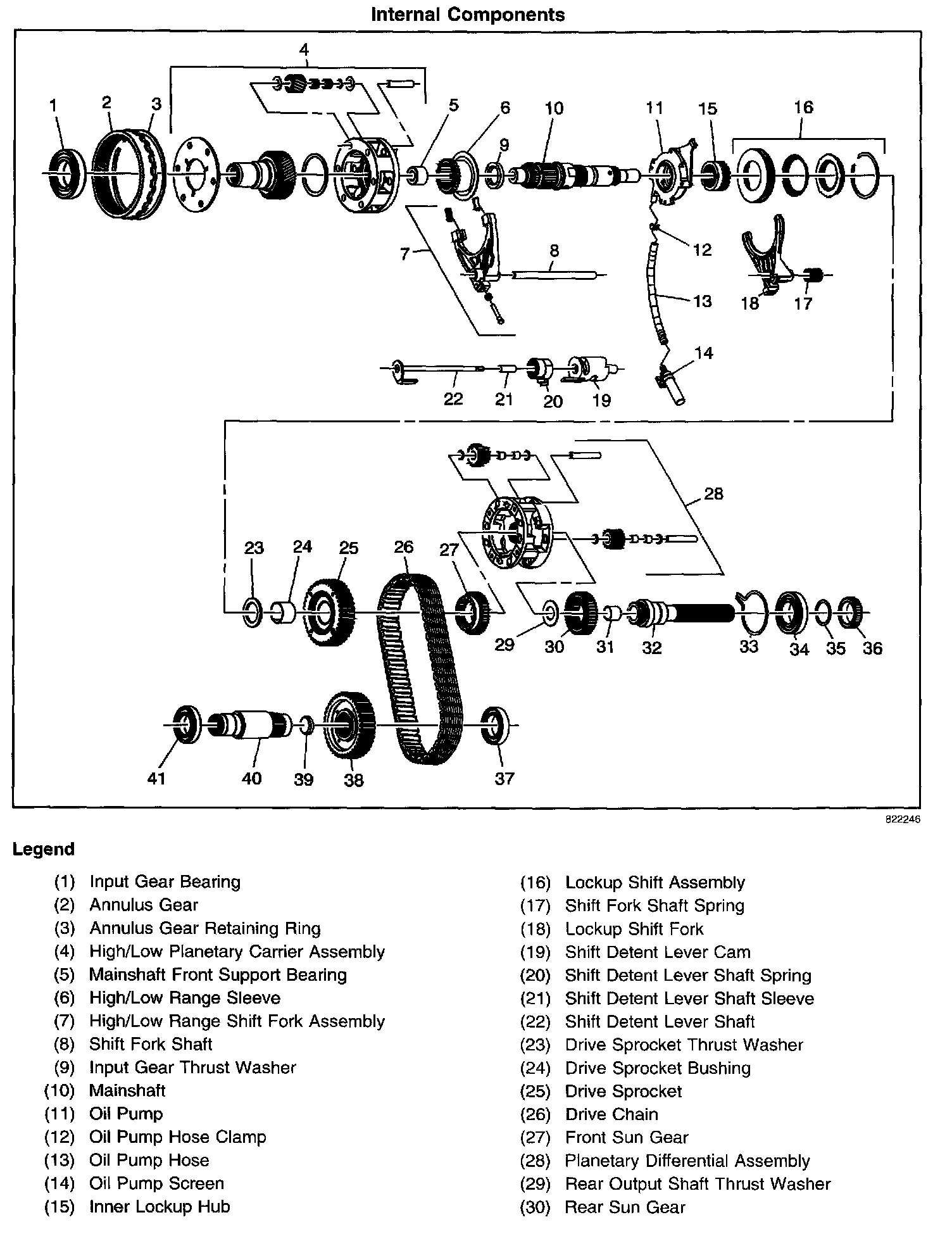 Internal Components

4
1 2 3 5 6 10 11 15 16
9
7 8 12
13
18 17
14
22 21 20 19
28
23 24 25 26 27
29 30 31 32 33 34 35 36
41 40 39 38 37

822246

Legend

(1) Input Gear Bearing
(2) Annulus Gear
(3) Annulus Gear Retaining Ring
(4) High/Low Planetary Carrier Assembly
(5) Mainshaft Front Support Bearing
(6) High/Low Range Sleeve
(7) High/Low Range Shift Fork Assembly
(8) Shift Fork Shaft
(9) Input Gear Thrust Washer
(10) Mainshaft
(11) Oil Pump
(12) Oil Pump Hose Clamp
(13) Oil Pump Hose
(14) Oil Pump Screen
(15) Inner Lockup Hub

(16) Lockup Shift Assembly
(17) Shift Fork Shaft Spring
(18) Lockup Shift Fork
(19) Shift Detent Lever Cam
(20) Shift Detent Lever Shaft Spring
(21) Shift Detent Lever Shaft Sleeve
(22) Shift Detent Lever Shaft
(23) Drive Sprocket Thrust Washer
(24) Drive Sprocket Bushing
(25) Drive Sprocket
(26) Drive Chain
(27) Front Sun Gear
(28) Planetary Differential Assembly
(29) Rear Output Shaft Thrust Washer
(30) Rear Sun Gear