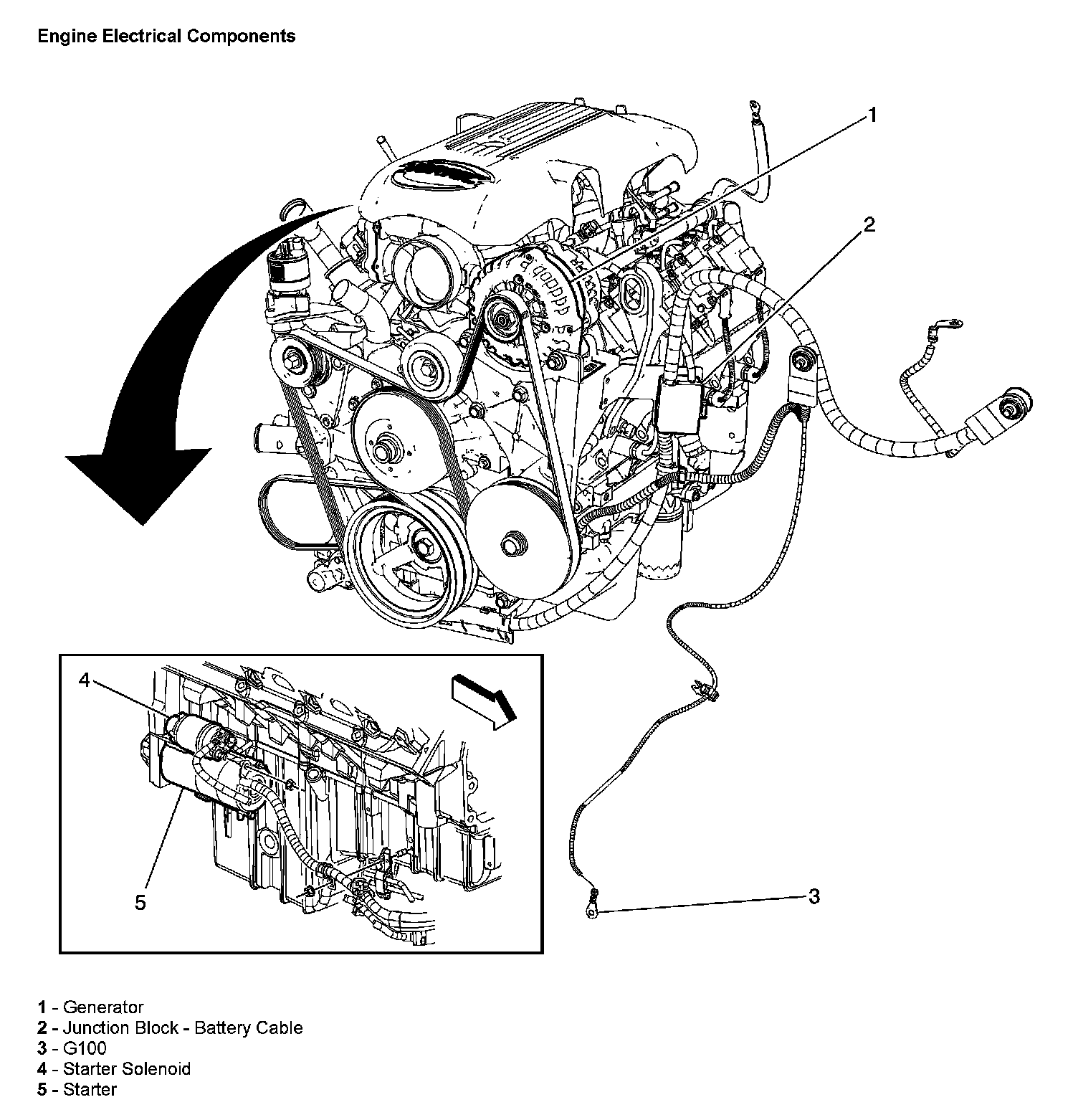 Engine Electrical Components

1

2

4

5

3

1 - Generator
2 - Junction Block - Battery Cable
3 - G100
4 - Starter Solenoid
5 - Starter