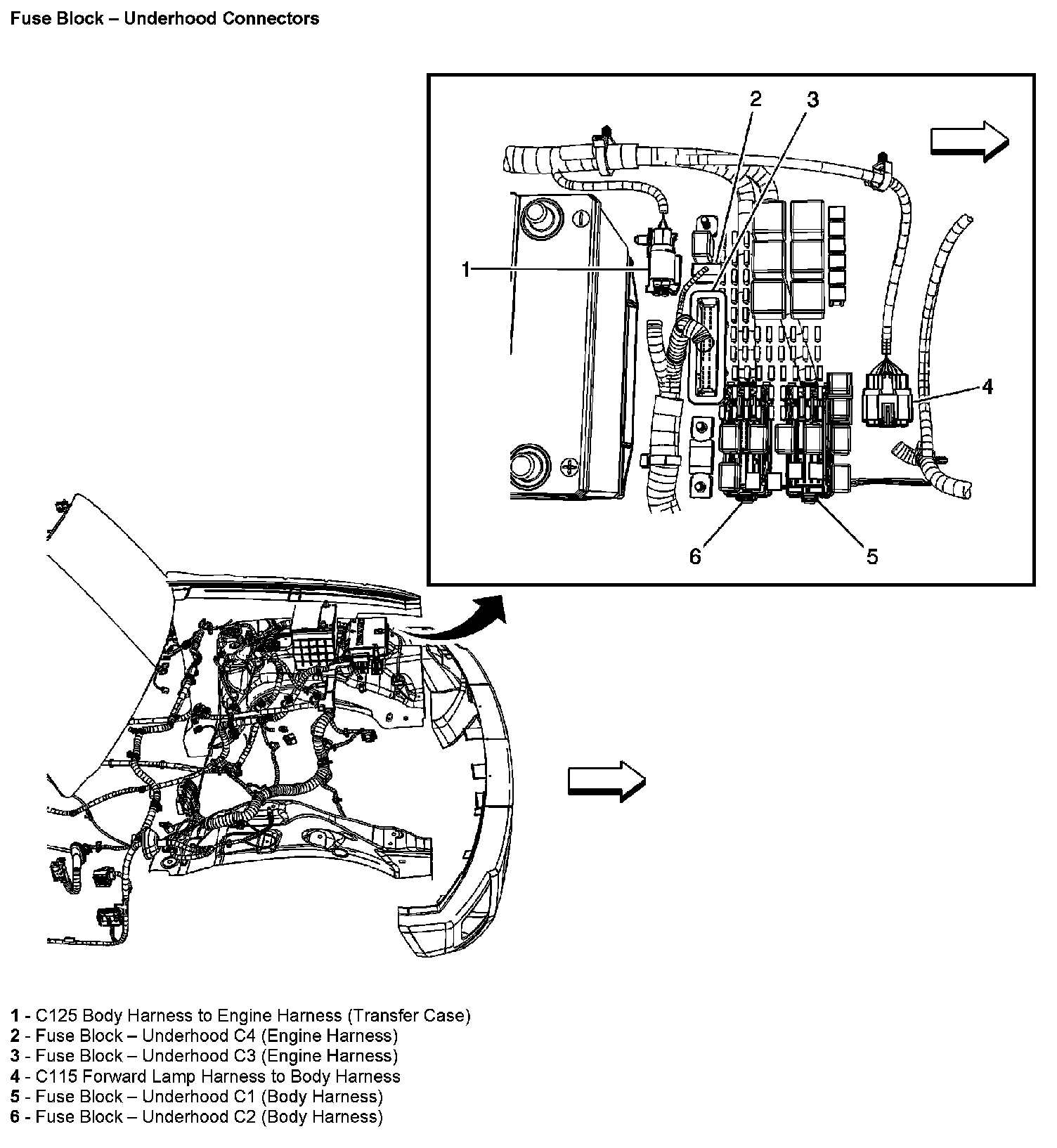 Fuse Block – Underhood Connectors

2
3
1
4
6
5

1 - C125 Body Harness to Engine Harness (Transfer Case)
2 - Fuse Block – Underhood C4 (Engine Harness)
3 - Fuse Block – Underhood C3 (Engine Harness)
4 - C115 Forward Lamp Harness to Body Harness
5 - Fuse Block – Underhood C1 (Body Harness)
6 - Fuse Block – Underhood C2 (Body Harness)