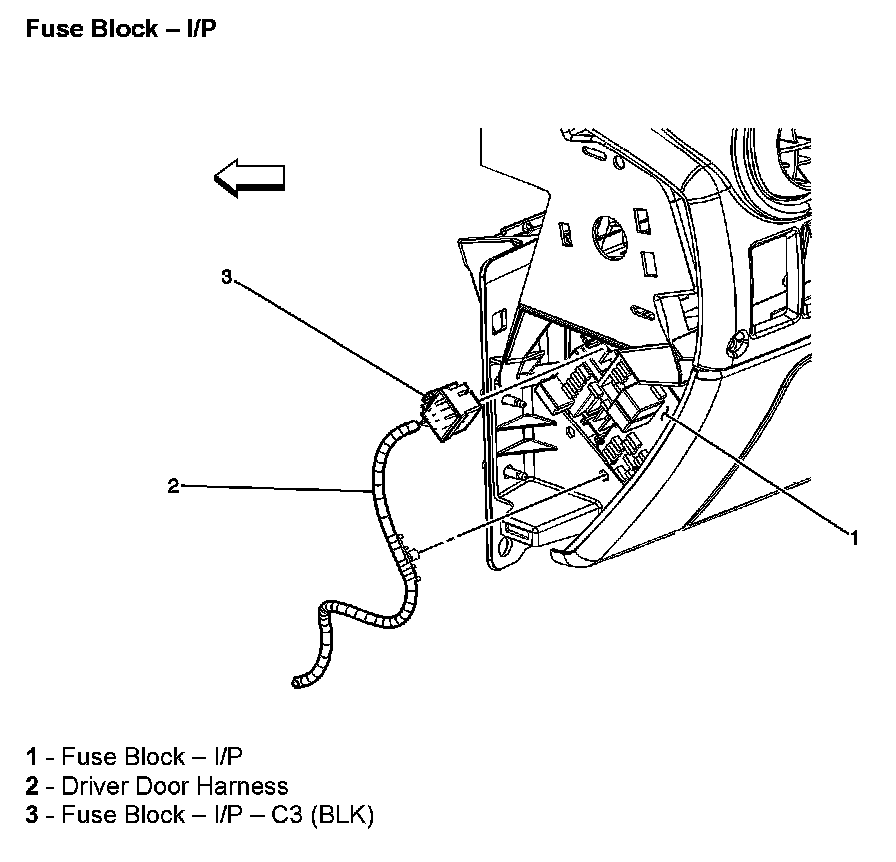 Fuse Block – I/P

3

2

1

1 - Fuse Block – I/P
2 - Driver Door Harness
3 - Fuse Block – I/P – C3 (BLK)