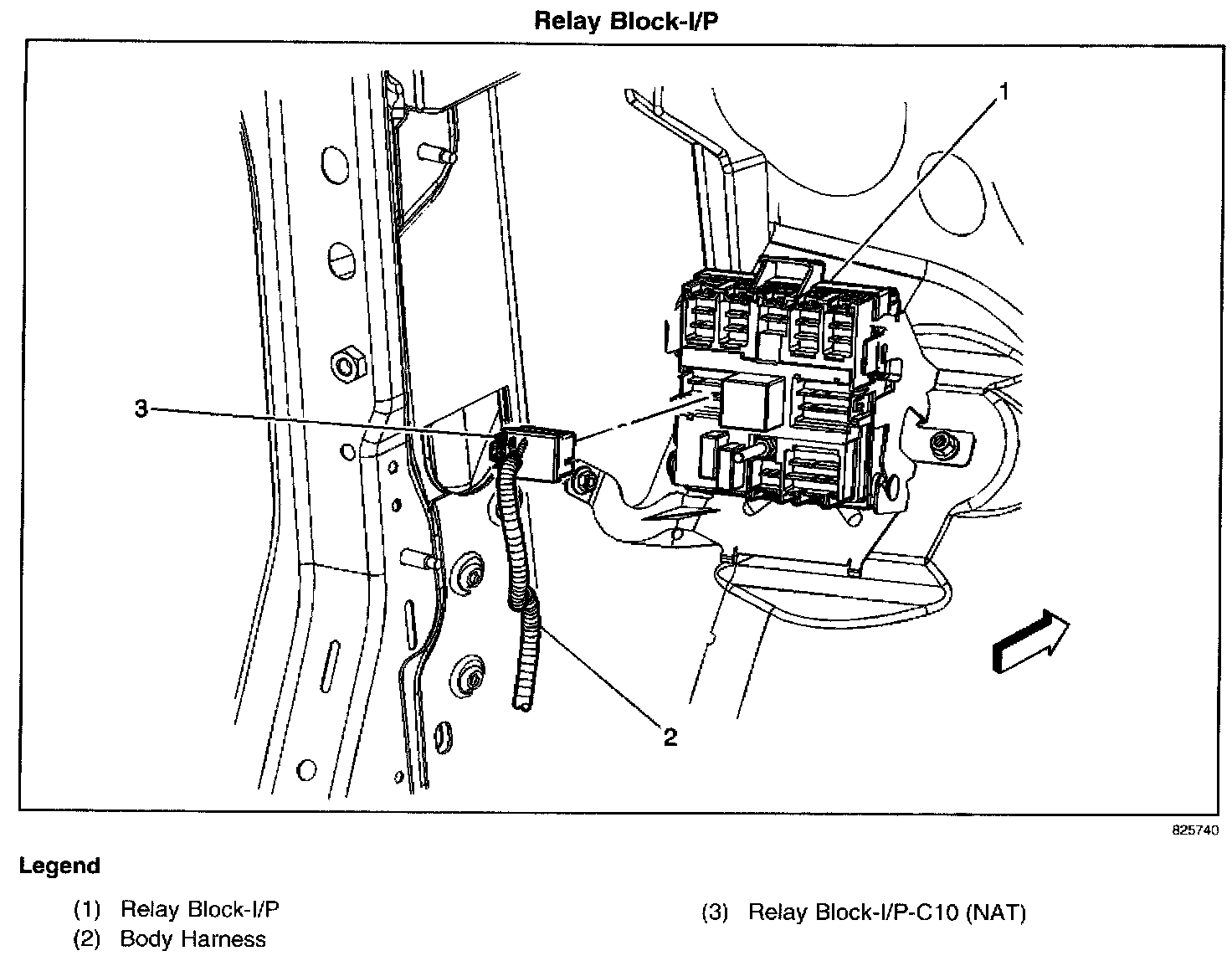 Relay Block-I/P

1

3

2

825740

Legend

(1) Relay Block-I/P
(2) Body Harness

(3) Relay Block-I/P-C10 (NAT)