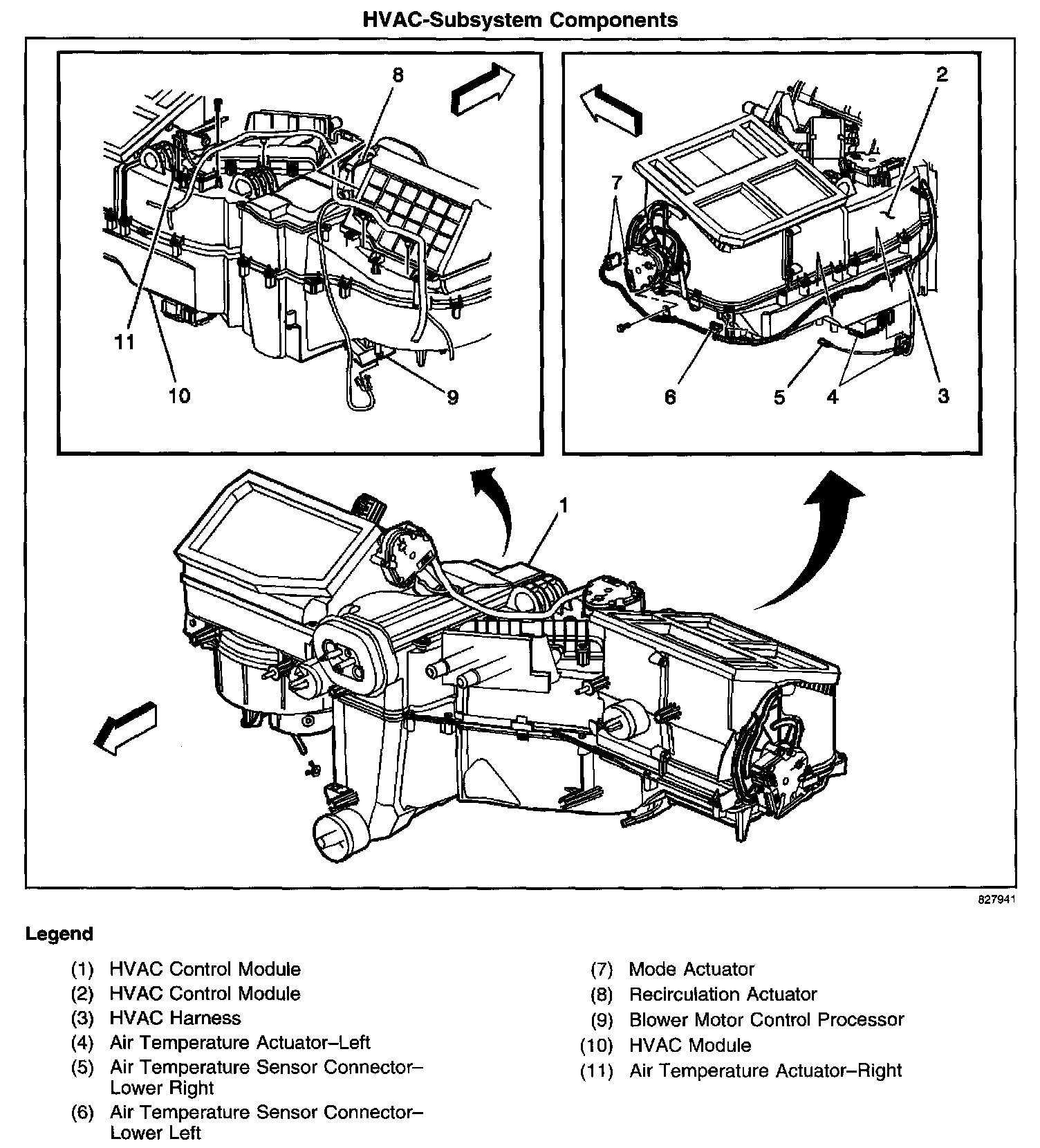 HVAC-Subsystem Components

8

11

10

9

2

7

6

5

4

3

1

827941

Legend

(1) HVAC Control Module
(2) HVAC Control Module
(3) HVAC Harness
(4) Air Temperature Actuator–Left
(5) Air Temperature Sensor Connector–Lower Right
(6) Air Temperature Sensor Connector–Lower Left

(7) Mode Actuator
(8) Recirculation Actuator
(9) Blower Motor Control Processor
(10) HVAC Module
(11) Air Temperature Actuator–Right