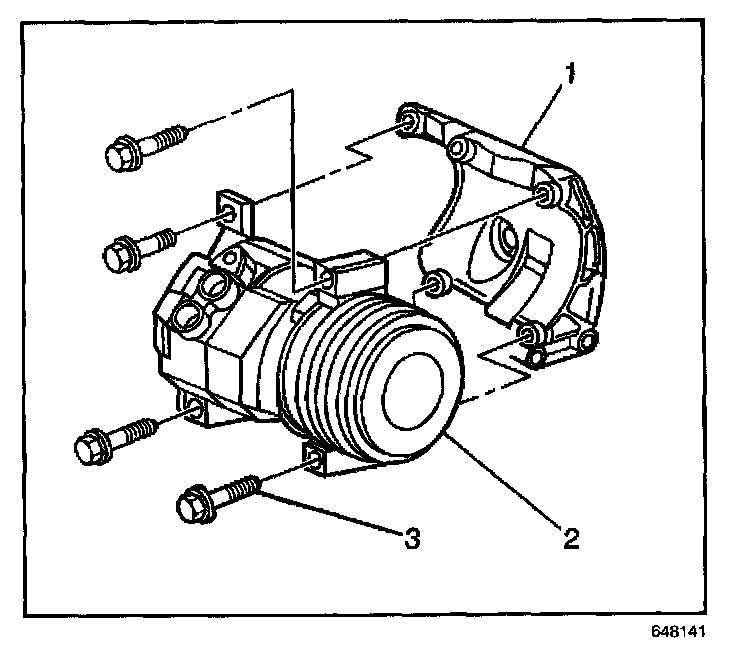 1

3

2

648141