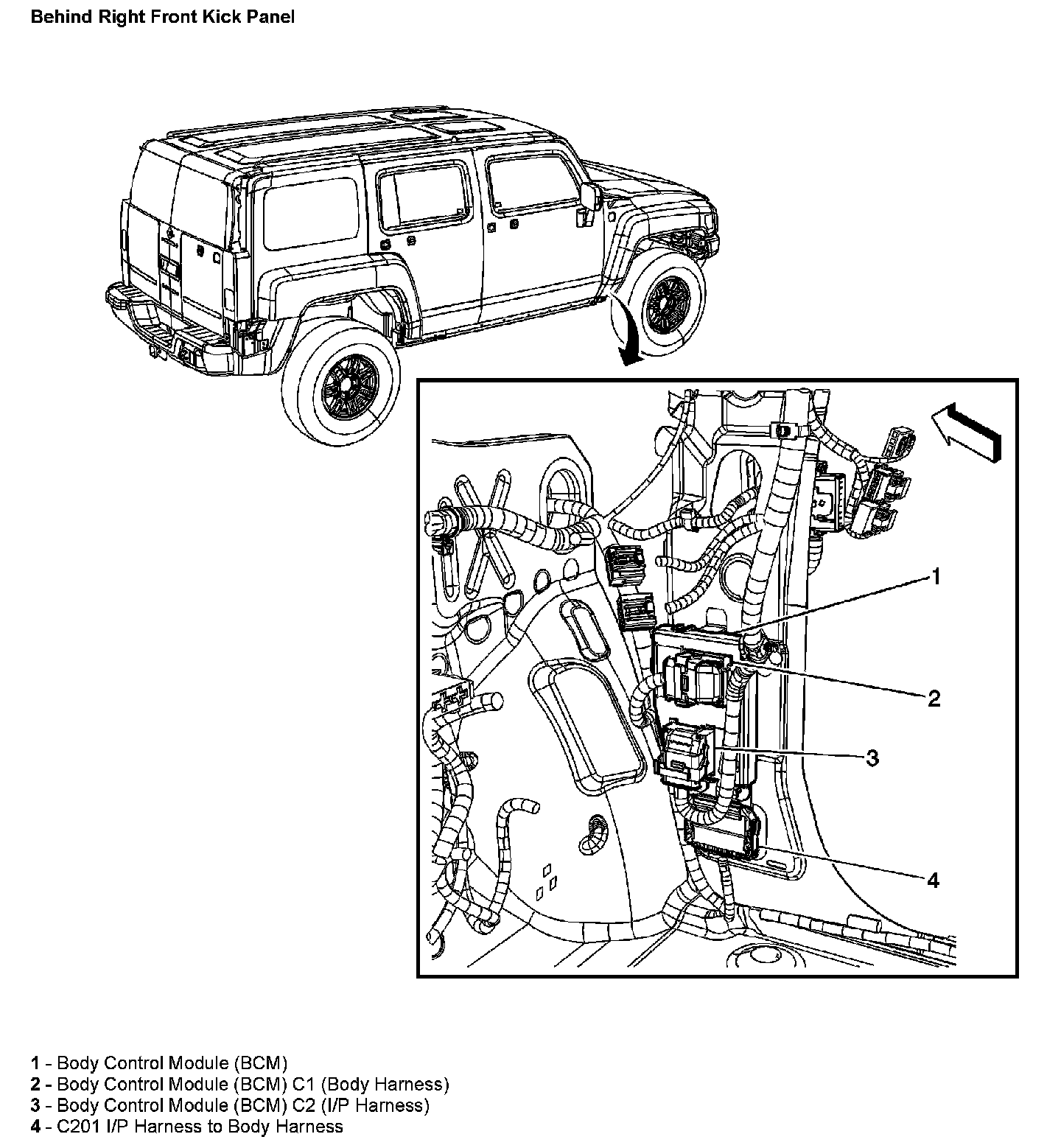 Behind Right Front Kick Panel

1
2
3
4

1 - Body Control Module (BCM)
2 - Body Control Module (BCM) C1 (Body Harness)
3 - Body Control Module (BCM) C2 (I/P Harness)
4 - C201 I/P Harness to Body Harness