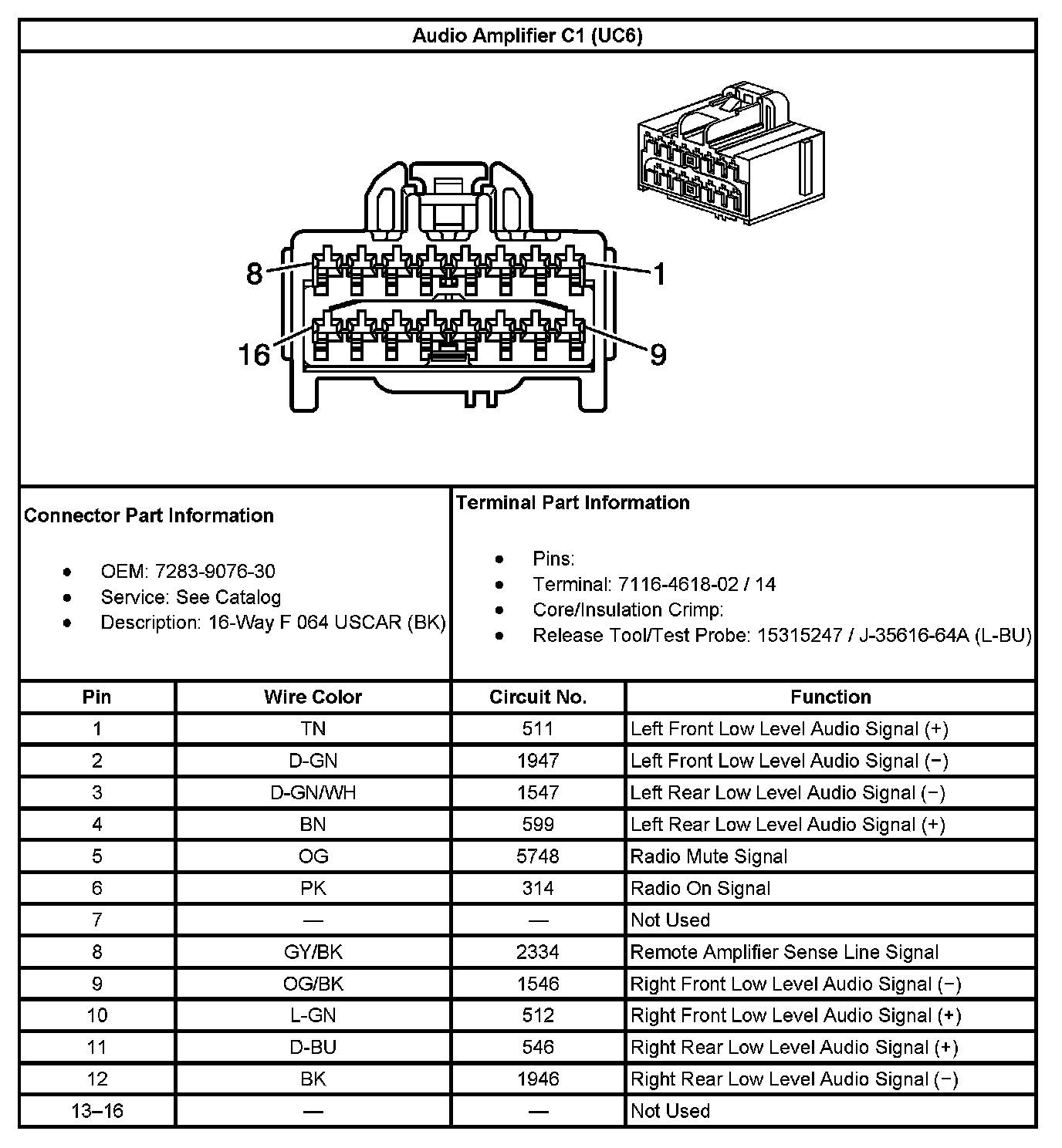 Audio Amplifier C1 (UC6)

8
1
16
9

Connector Part Information

- OEM: 7283-9076-30
- Service: See Catalog
- Description: 16-Way F 064 USCAR (BK)

Terminal Part Information

- Pins:
- Terminal: 7116-4618-02 / 14
- Core/Insulation Crimp:
- Release Tool/Test Probe: 15315247 / J-35616-64A (L-BU)

| Pin | Wire Color | Circuit No. | Function |
|---|---|---|---|
| 1 | TN | 511 | Left Front Low Level Audio Signal (+) |
| 2 | D-GN | 1947 | Left Front Low Level Audio Signal (−) |
| 3 | D-GN/WH | 1547 | Left Rear Low Level Audio Signal (−) |
| 4 | BN | 599 | Left Rear Low Level Audio Signal (+) |
| 5 | OG | 5748 | Radio Mute Signal |
| 6 | PK | 314 | Radio On Signal |
| 7 | — | — | Not Used |
| 8 | GY/BK | 2334 | Remote Amplifier Sense Line Signal |
| 9 | OG/BK | 1546 | Right Front Low Level Audio Signal (−) |
| 10 | L-GN | 512 | Right Front Low Level Audio Signal (+) |
| 11 | D-BU | 546 | Right Rear Low Level Audio Signal (+) |
| 12 | BK | 1946 | Right Rear Low Level Audio Signal (−) |
| 13–16 | — | — | Not Used |