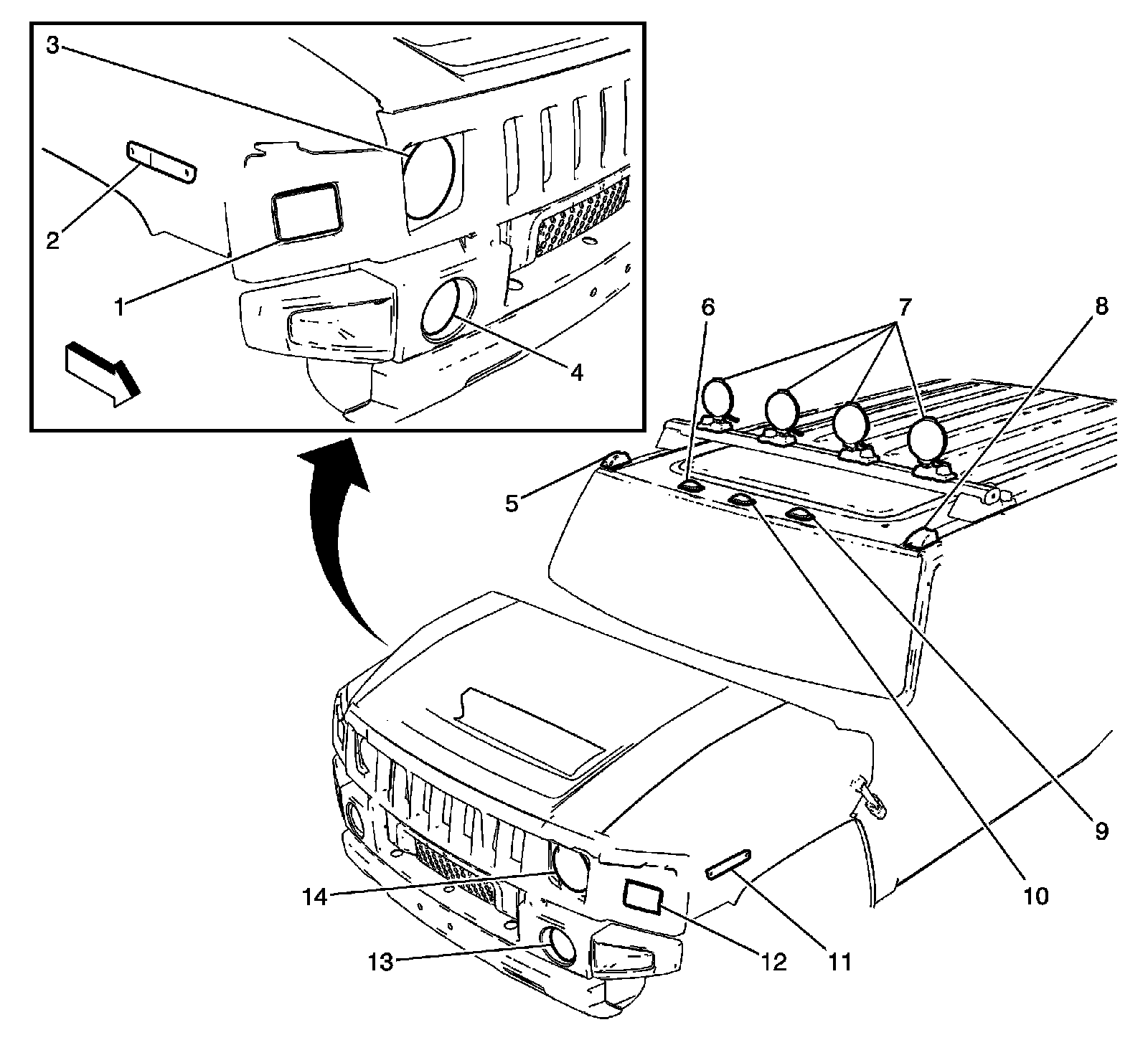 3
2
1
4
6
7
8
5
9
10
14
13
12
11