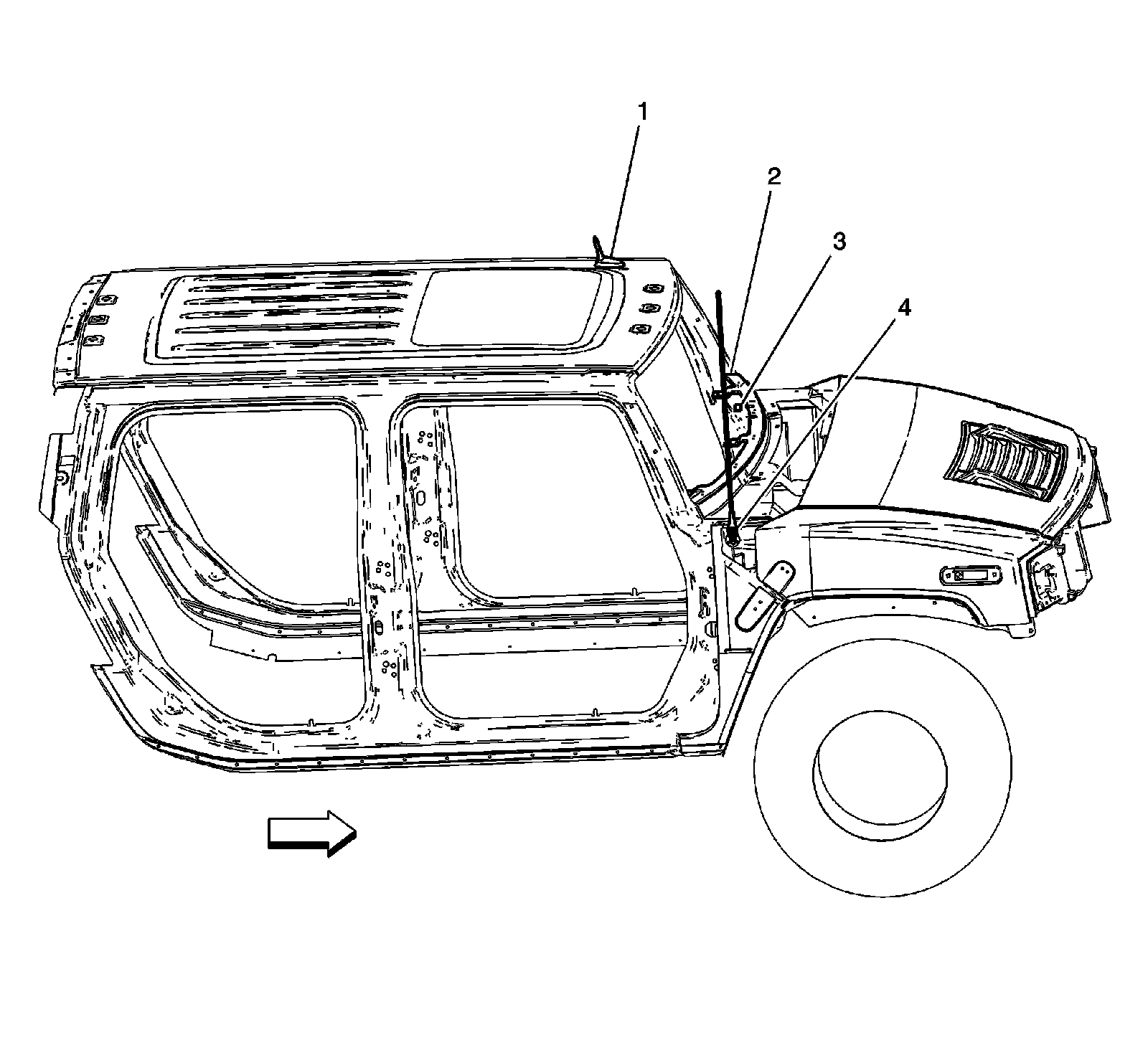 1
2
3
4