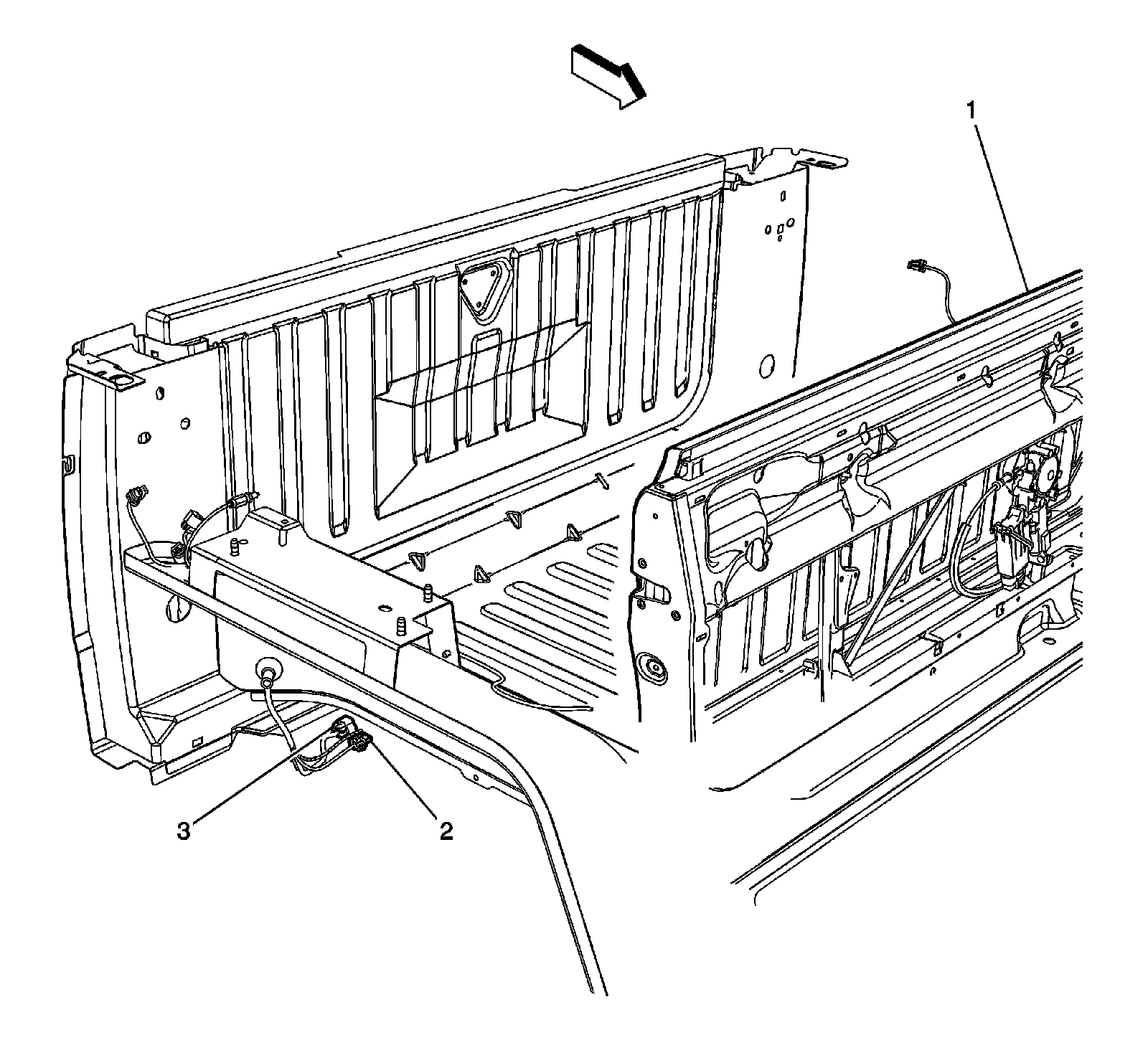 1
3
2