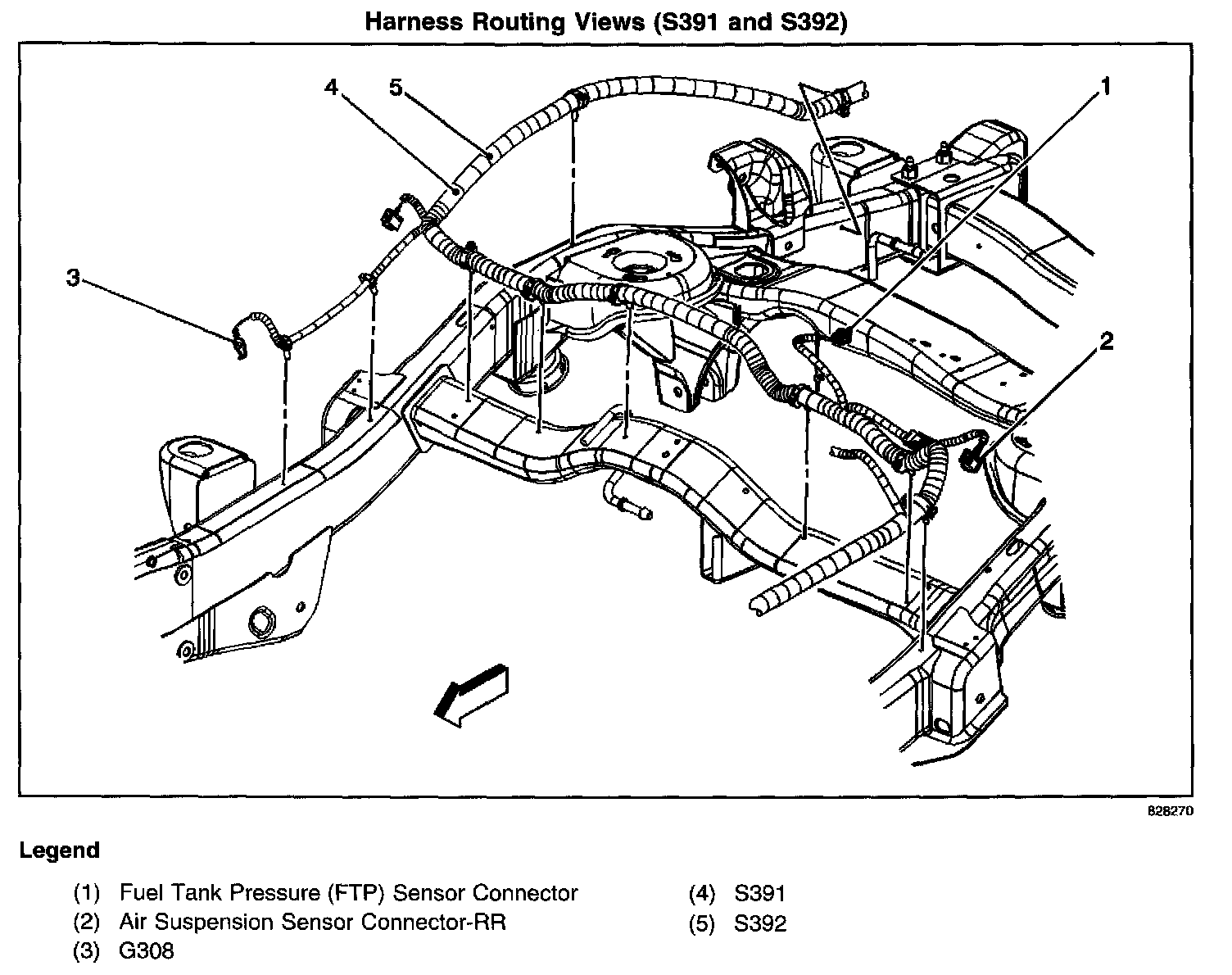 Harness Routing Views (S391 and S392)

4
5
1
3
2

828270

Legend

(1) Fuel Tank Pressure (FTP) Sensor Connector
(2) Air Suspension Sensor Connector-RR
(3) G308

(4) S391
(5) S392