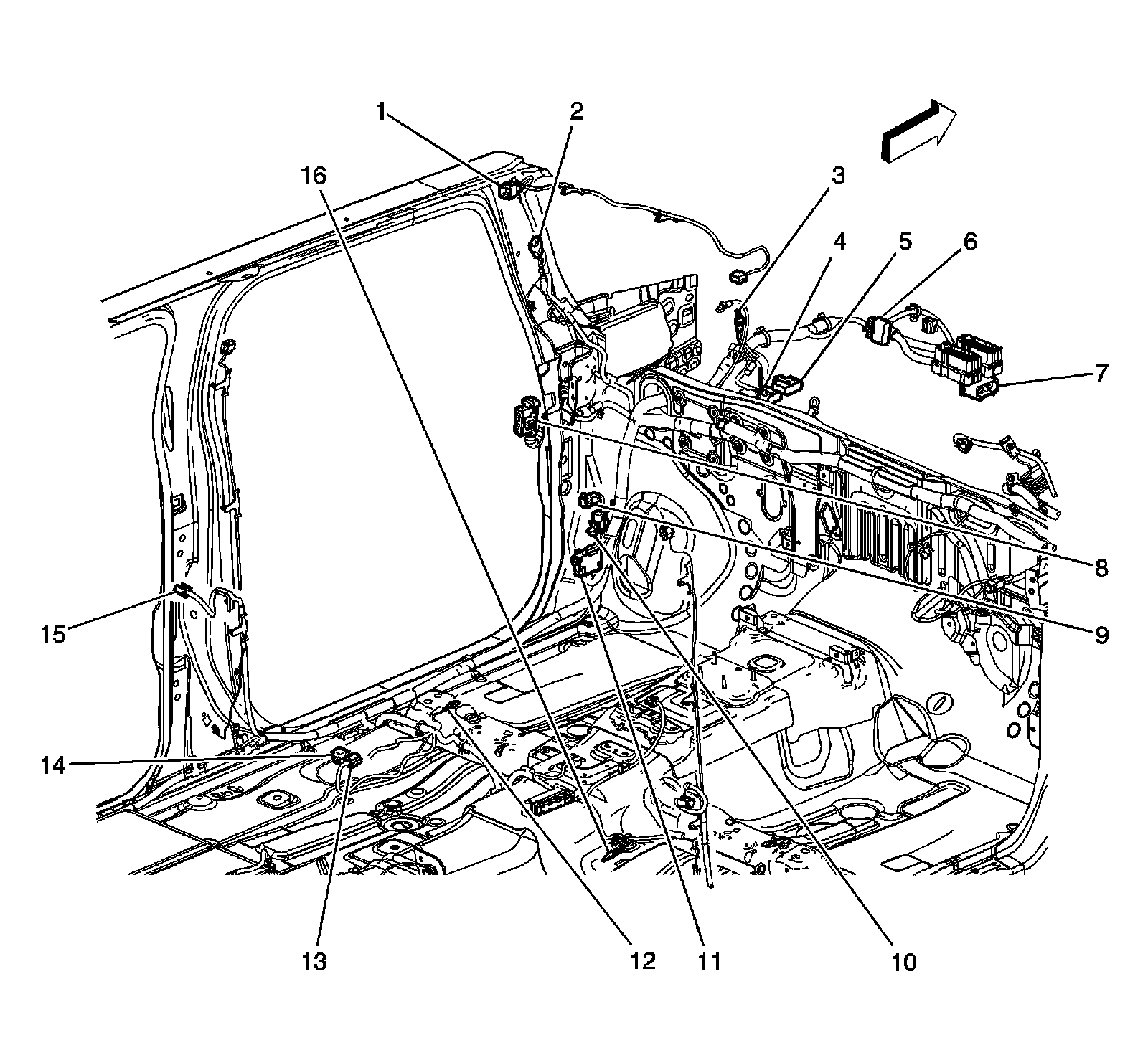 1
2
16
3
4
5
6
7
8
9
15
14
13
12
11
10