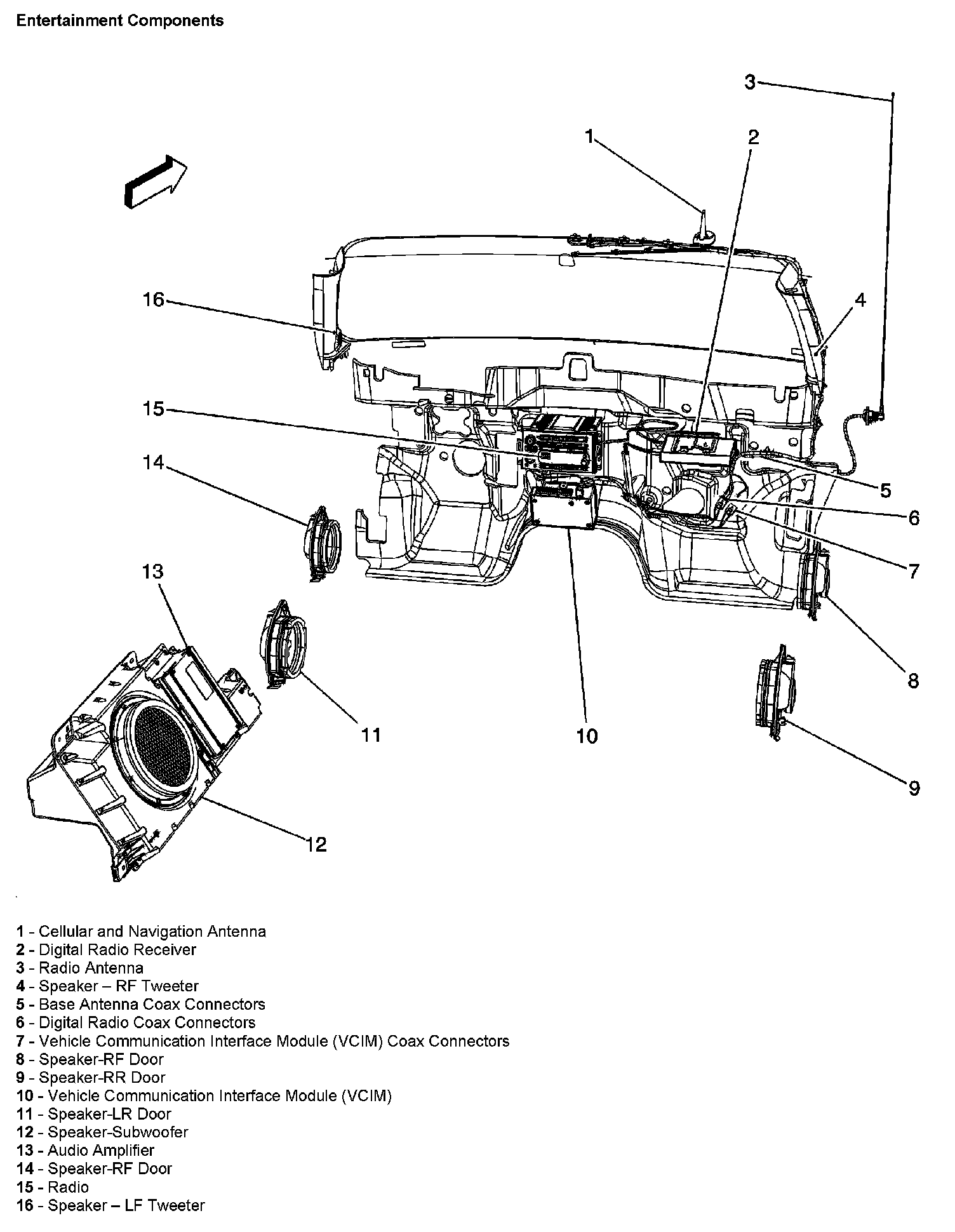 Entertainment Components

3
1
2
16
4
15
14
5
6
7
13
8
11
10
9
12

1 - Cellular and Navigation Antenna
2 - Digital Radio Receiver
3 - Radio Antenna
4 - Speaker – RF Tweeter
5 - Base Antenna Coax Connectors
6 - Digital Radio Coax Connectors
7 - Vehicle Communication Interface Module (VCIM) Coax Connectors
8 - Speaker-RF Door
9 - Speaker-RR Door
10 - Vehicle Communication Interface Module (VCIM)
11 - Speaker-LR Door
12 - Speaker-Subwoofer
13 - Audio Amplifier
14 - Speaker-RF Door
15 - Radio
16 - Speaker – LF Tweeter