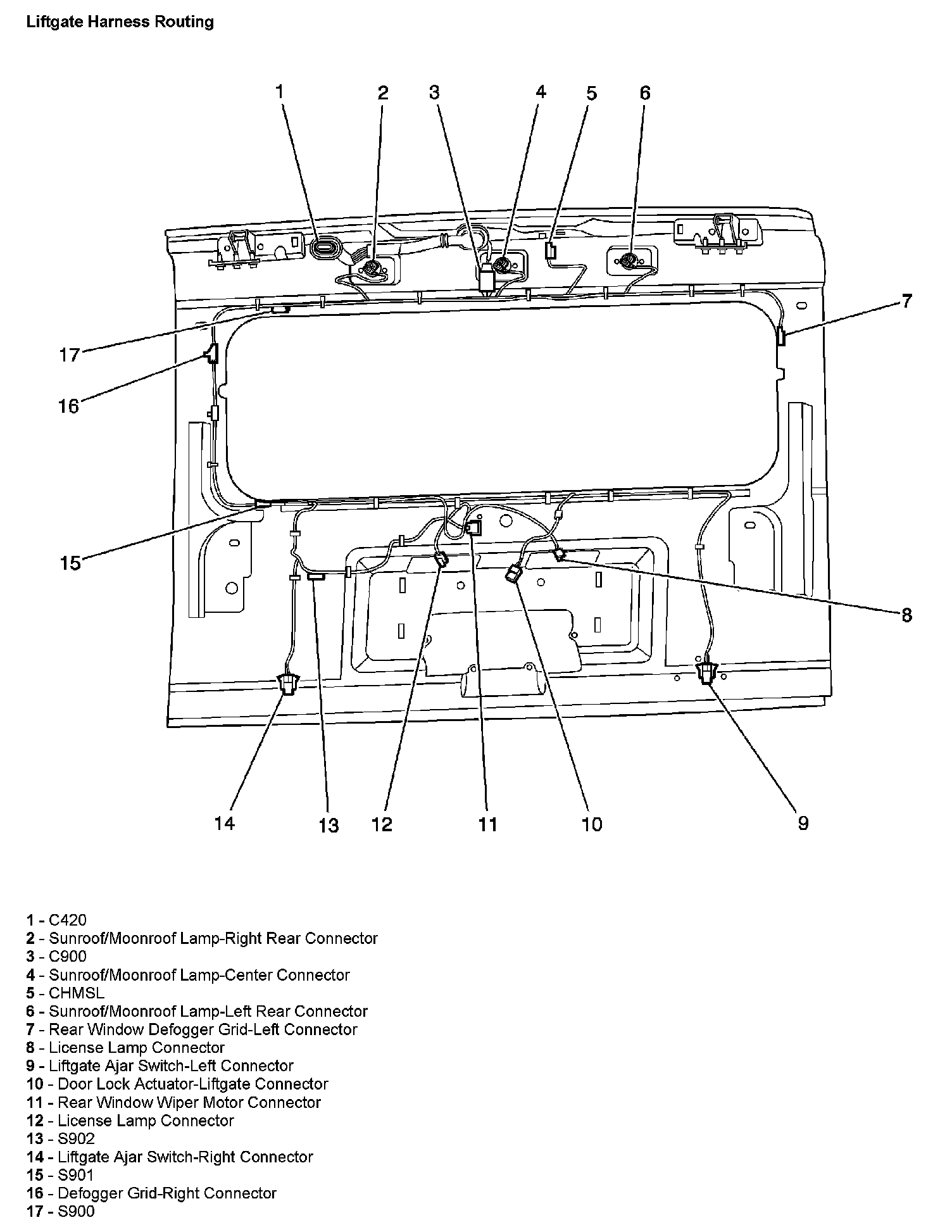 Liftgate Harness Routing

1 2 3 4 5 6

7

17

16

15

8

14 13 12 11 10 9

1 - C420
2 - Sunroof/Moonroof Lamp-Right Rear Connector
3 - C900
4 - Sunroof/Moonroof Lamp-Center Connector
5 - CHMSL
6 - Sunroof/Moonroof Lamp-Left Rear Connector
7 - Rear Window Defogger Grid-Left Connector
8 - License Lamp Connector
9 - Liftgate Ajar Switch-Left Connector
10 - Door Lock Actuator-Liftgate Connector
11 - Rear Window Wiper Motor Connector
12 - License Lamp Connector
13 - S902
14 - Liftgate Ajar Switch-Right Connector
15 - S901
16 - Defogger Grid-Right Connector
17 - S900