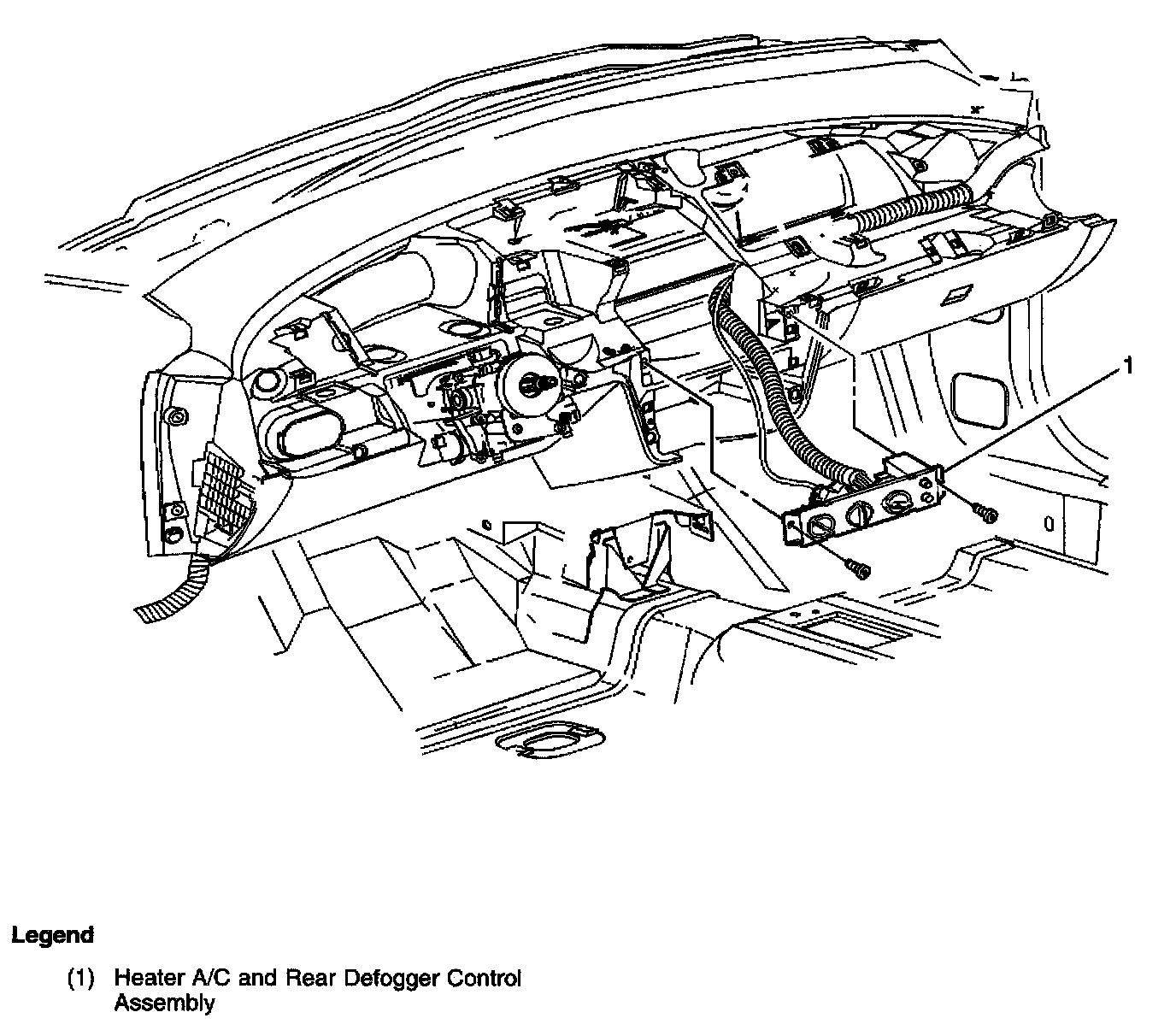 1

Legend

(1) Heater A/C and Rear Defogger Control Assembly